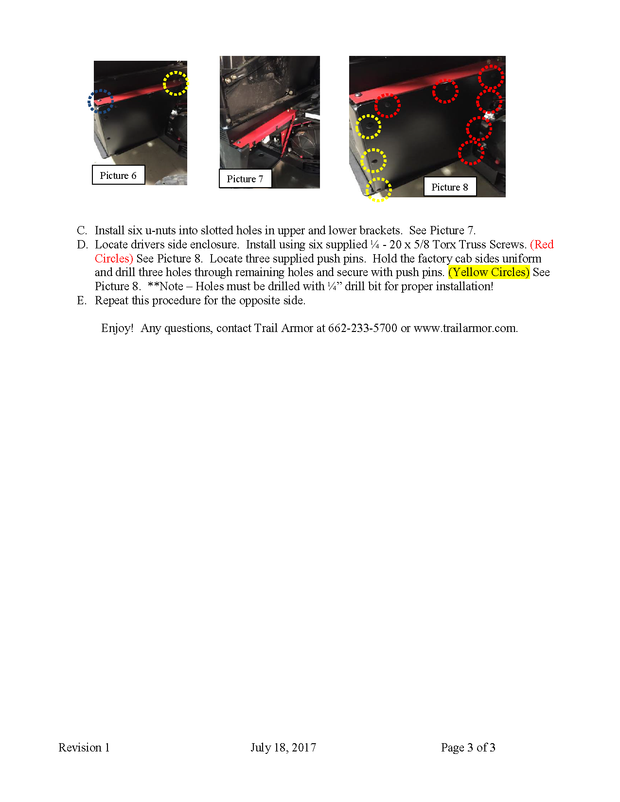 Picture 6

Picture 7

Picture 8

C. Install six u-nuts into slotted holes in upper and lower brackets. See Picture 7.

D. Locate drivers side enclosure. Install using six supplied ¼ - 20 x 5/8 Torx Truss Screws. (Red Circles) See Picture 8. Locate three supplied push pins. Hold the factory cab sides uniform and drill three holes through remaining holes and secure with push pins. (Yellow Circles) See Picture 8. **Note – Holes must be drilled with ¼" drill bit for proper installation!

E. Repeat this procedure for the opposite side.

Enjoy! Any questions, contact Trail Armor at 662-233-5700 or www.trailarmor.com.

Revision 1 July 18, 2017 Page 3 of 3