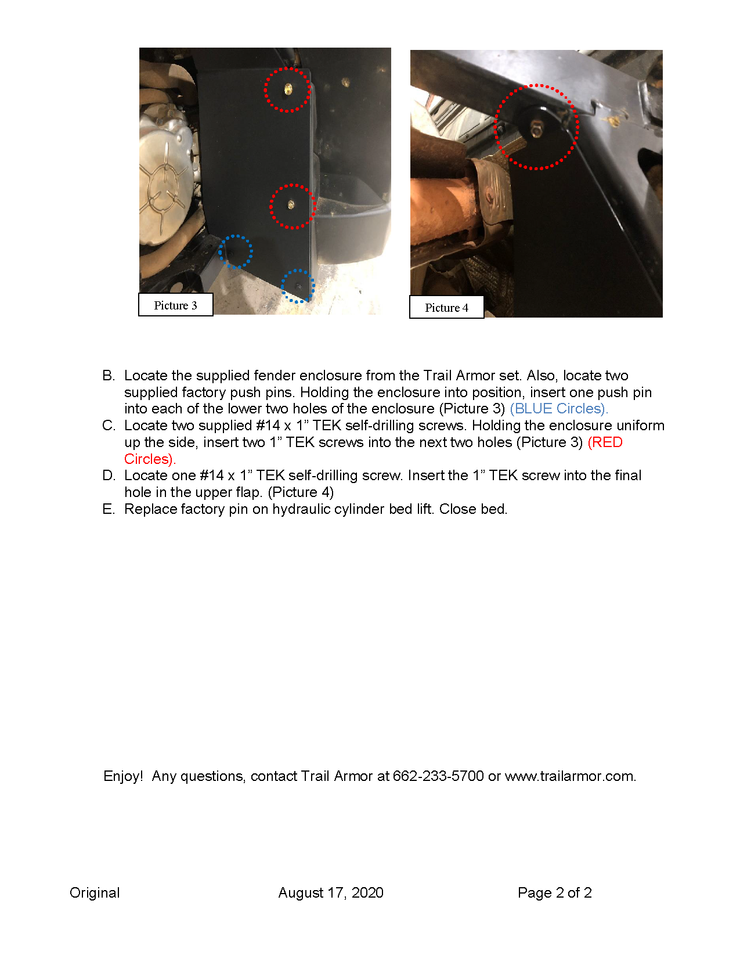 Picture 3

Picture 4

B. Locate the supplied fender enclosure from the Trail Armor set. Also, locate two supplied factory push pins. Holding the enclosure into position, insert one push pin into each of the lower two holes of the enclosure (Picture 3) (BLUE Circles).

C. Locate two supplied #14 x 1" TEK self-drilling screws. Holding the enclosure uniform up the side, insert two 1" TEK screws into the next two holes (Picture 3) (RED Circles).

D. Locate one #14 x 1" TEK self-drilling screw. Insert the 1" TEK screw into the final hole in the upper flap. (Picture 4)

E. Replace factory pin on hydraulic cylinder bed lift. Close bed.

Enjoy! Any questions, contact Trail Armor at 662-233-5700 or www.trailarmor.com.

Original August 17, 2020 Page 2 of 2