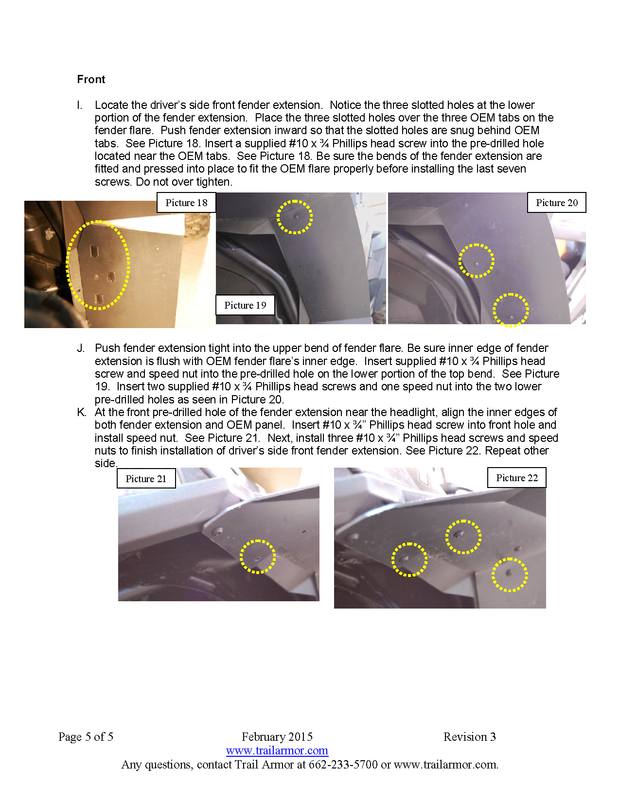 **Front**

I. Locate the driver's side front fender extension. Notice the three slotted holes at the lower portion of the fender extension. Place the three slotted holes over the three OEM tabs on the fender flare. Push fender extension inward so that the slotted holes are snug behind OEM tabs. See Picture 18. Insert a supplied #10 x ¾ Phillips head screw into the pre-drilled hole located near the OEM tabs. See Picture 18. Be sure the bends of the fender extension are fitted and pressed into place to fit the OEM flare properly before installing the last seven screws. Do not over tighten.

Picture 18

Picture 19

Picture 20

J. Push fender extension tight into the upper bend of fender flare. Be sure inner edge of fender extension is flush with OEM fender flare's inner edge. Insert supplied #10 x ¾ Phillips head screw and speed nut into the pre-drilled hole on the lower portion of the top bend. See Picture 19. Insert two supplied #10 x ¾ Phillips head screws and one speed nut into the two lower pre-drilled holes as seen in Picture 20.

K. At the front pre-drilled hole of the fender extension near the headlight, align the inner edges of both fender extension and OEM panel. Insert #10 x ¾" Phillips head screw into front hole and install speed nut. See Picture 21. Next, install three #10 x ¾" Phillips head screws and speed nuts to finish installation of driver's side front fender extension. See Picture 22. Repeat other side.

Picture 21

Picture 22

Page 5 of 5 February 2015 Revision 3
www.trailarmor.com
Any questions, contact Trail Armor at 662-233-5700 or www.trailarmor.com.