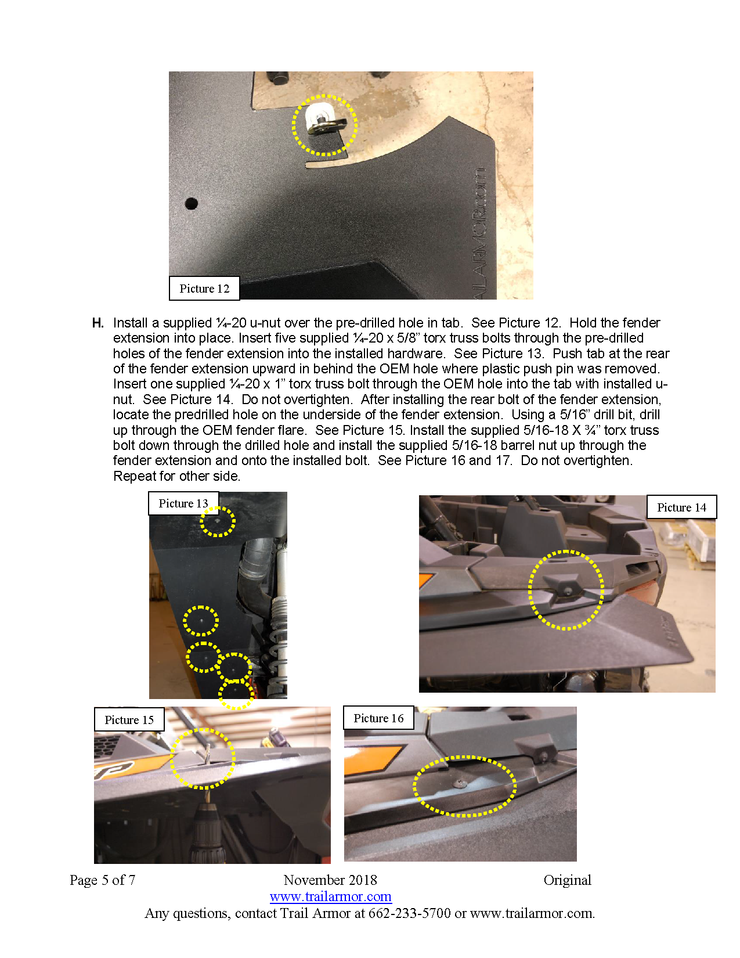 Picture 12

H. Install a supplied ¼-20 u-nut over the pre-drilled hole in tab. See Picture 12. Hold the fender extension into place. Insert five supplied ¼-20 x 5/8" torx truss bolts through the pre-drilled holes of the fender extension into the installed hardware. See Picture 13. Push tab at the rear of the fender extension upward in behind the OEM hole where plastic push pin was removed. Insert one supplied ¼-20 x 1" torx truss bolt through the OEM hole into the tab with installed u-nut. See Picture 14. Do not overtighten. After installing the rear bolt of the fender extension, locate the predrilled hole on the underside of the fender extension. Using a 5/16" drill bit, drill up through the OEM fender flare. See Picture 15. Install the supplied 5/16-18 X ¾" torx truss bolt down through the drilled hole and install the supplied 5/16-18 barrel nut up through the fender extension and onto the installed bolt. See Picture 16 and 17. Do not overtighten. Repeat for other side.

Picture 13

Picture 14

Picture 15

Picture 16

Page 5 of 7 November 2018 Original
www.trailarmor.com
Any questions, contact Trail Armor at 662-233-5700 or www.trailarmor.com.