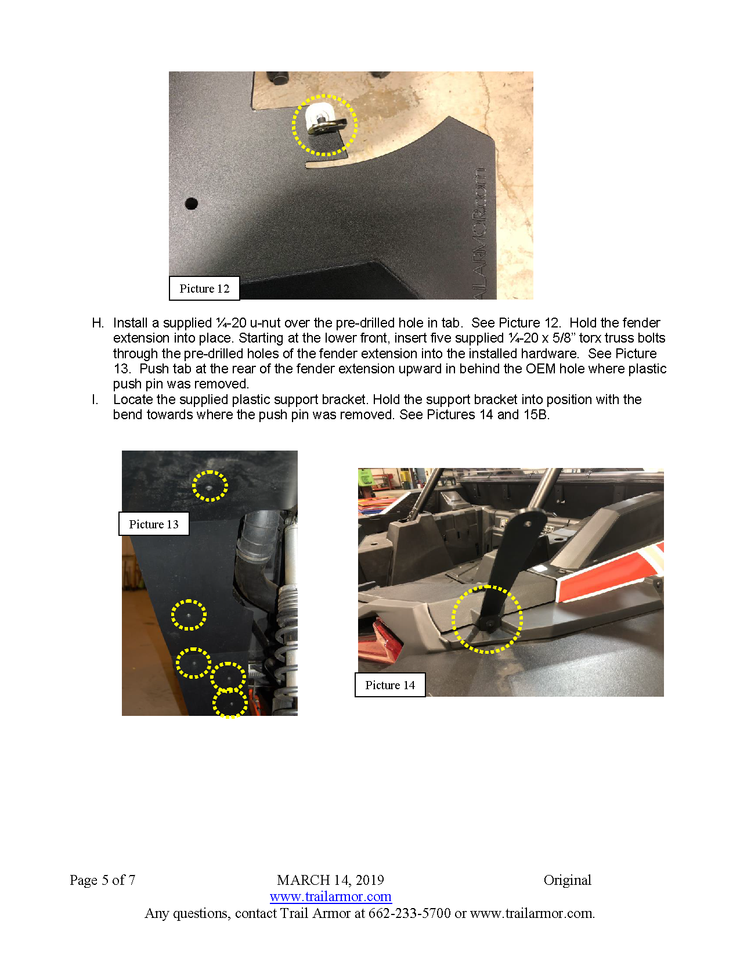 Picture 12

H. Install a supplied ¼-20 u-nut over the pre-drilled hole in tab. See Picture 12. Hold the fender extension into place. Starting at the lower front, insert five supplied ¼-20 x 5/8" torx truss bolts through the pre-drilled holes of the fender extension into the installed hardware. See Picture 13. Push tab at the rear of the fender extension upward in behind the OEM hole where plastic push pin was removed.

I. Locate the supplied plastic support bracket. Hold the support bracket into position with the bend towards where the push pin was removed. See Pictures 14 and 15B.

Picture 13

Picture 14

Page 5 of 7 MARCH 14, 2019 Original
www.trailarmor.com
Any questions, contact Trail Armor at 662-233-5700 or www.trailarmor.com.