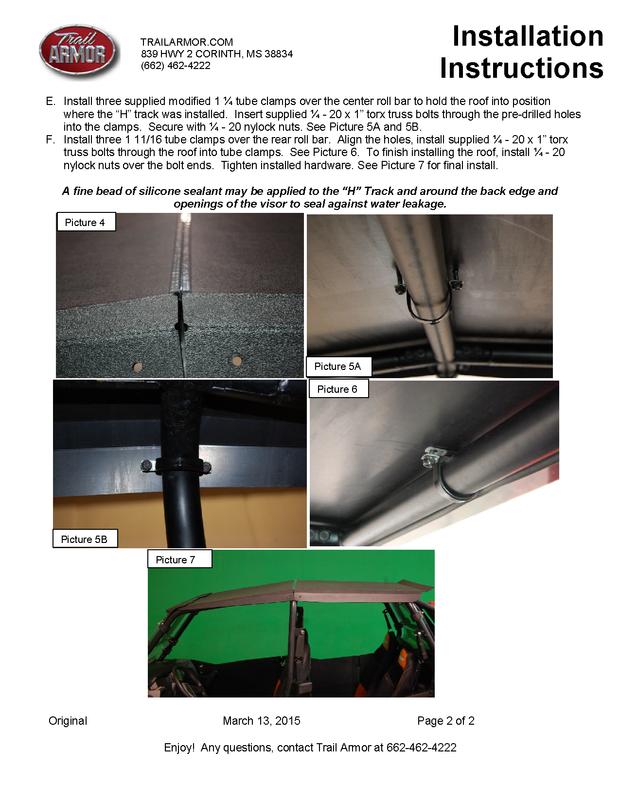 Trail ARMOR

TRAILARMOR.COM
839 HWY 2 CORINTH, MS 38834
(662) 462-4222

Installation Instructions

E. Install three supplied modified 1 ¼ tube clamps over the center roll bar to hold the roof into position where the "H" track was installed. Insert supplied ¼ - 20 x 1" torx truss bolts through the pre-drilled holes into the clamps. Secure with ¼ - 20 nylock nuts. See Picture 5A and 5B.

F. Install three 1 11/16 tube clamps over the rear roll bar. Align the holes, install supplied ¼ - 20 x 1" torx truss bolts through the roof into tube clamps. See Picture 6. To finish installing the roof, install ¼ - 20 nylock nuts over the bolt ends. Tighten installed hardware. See Picture 7 for final install.

A fine bead of silicone sealant may be applied to the "H" Track and around the back edge and openings of the visor to seal against water leakage.

Picture 4

Picture 5A

Picture 6

Picture 5B

Picture 7

Original March 13, 2015 Page 2 of 2

Enjoy! Any questions, contact Trail Armor at 662-462-4222