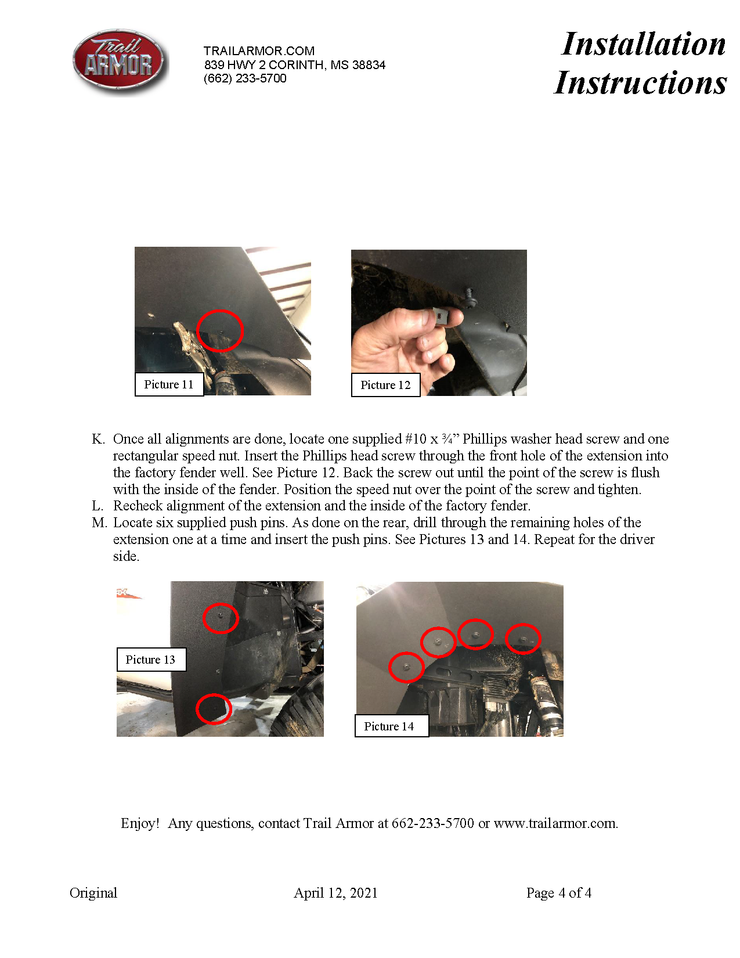 Trail ARMOR

TRAILARMOR.COM
839 HWY 2 CORINTH, MS 38834
(662) 233-5700

Installation Instructions

Picture 11

Picture 12

K. Once all alignments are done, locate one supplied #10 x ¾" Phillips washer head screw and one rectangular speed nut. Insert the Phillips head screw through the front hole of the extension into the factory fender well. See Picture 12. Back the screw out until the point of the screw is flush with the inside of the fender. Position the speed nut over the point of the screw and tighten.
L. Recheck alignment of the extension and the inside of the factory fender.
M. Locate six supplied push pins. As done on the rear, drill through the remaining holes of the extension one at a time and insert the push pins. See Pictures 13 and 14. Repeat for the driver side.

Picture 13

Picture 14

Enjoy! Any questions, contact Trail Armor at 662-233-5700 or www.trailarmor.com.

Original April 12, 2021 Page 4 of 4