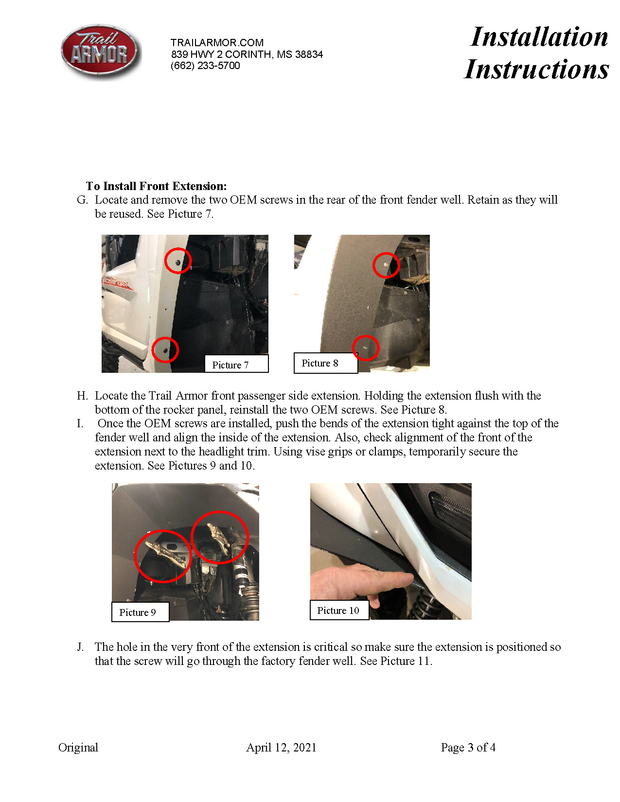 Trail ARMOR

TRAILARMOR.COM
839 HWY 2 CORINTH, MS 38834
(662) 233-5700

Installation Instructions

To Install Front Extension:

G. Locate and remove the two OEM screws in the rear of the front fender well. Retain as they will be reused. See Picture 7.

Picture 7

Picture 8

H. Locate the Trail Armor front passenger side extension. Holding the extension flush with the bottom of the rocker panel, reinstall the two OEM screws. See Picture 8.

I. Once the OEM screws are installed, push the bends of the extension tight against the top of the fender well and align the inside of the extension. Also, check alignment of the front of the extension next to the headlight trim. Using vise grips or clamps, temporarily secure the extension. See Pictures 9 and 10.

Picture 9

Picture 10

J. The hole in the very front of the extension is critical so make sure the extension is positioned so that the screw will go through the factory fender well. See Picture 11.

Original April 12, 2021 Page 3 of 4