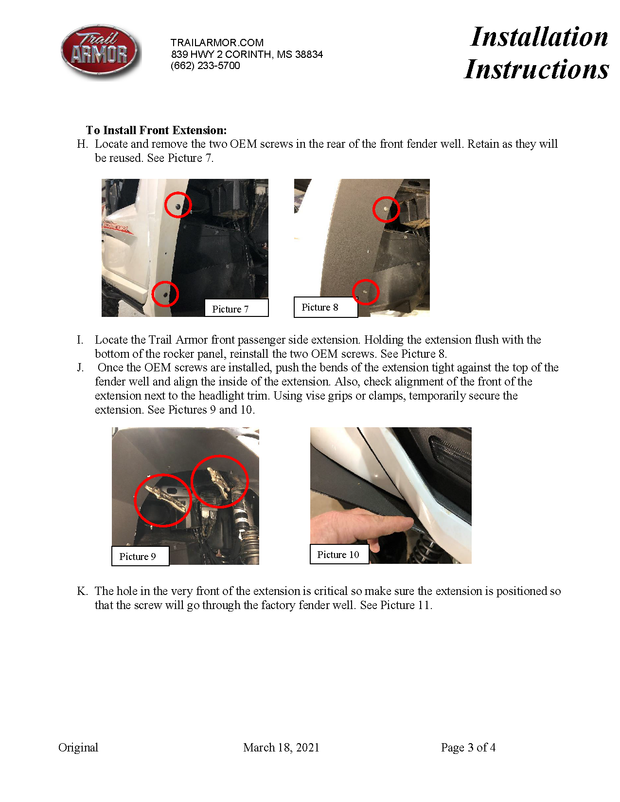 Trail ARMOR

TRAILARMOR.COM
839 HWY 2 CORINTH, MS 38834
(662) 233-5700

Installation Instructions

To Install Front Extension:

H. Locate and remove the two OEM screws in the rear of the front fender well. Retain as they will be reused. See Picture 7.

Picture 7

Picture 8

I. Locate the Trail Armor front passenger side extension. Holding the extension flush with the bottom of the rocker panel, reinstall the two OEM screws. See Picture 8.

J. Once the OEM screws are installed, push the bends of the extension tight against the top of the fender well and align the inside of the extension. Also, check alignment of the front of the extension next to the headlight trim. Using vise grips or clamps, temporarily secure the extension. See Pictures 9 and 10.

Picture 9

Picture 10

K. The hole in the very front of the extension is critical so make sure the extension is positioned so that the screw will go through the factory fender well. See Picture 11.

Original

March 18, 2021

Page 3 of 4