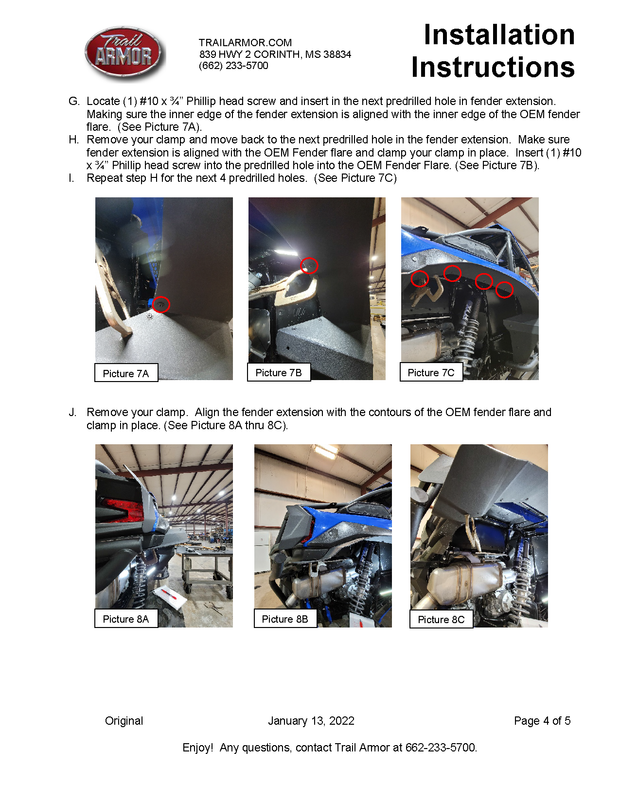 Trail ARMOR

TRAILARMOR.COM
839 HWY 2 CORINTH, MS 38834
(662) 233-5700

Installation Instructions

G. Locate (1) #10 x ¾" Phillip head screw and insert in the next predrilled hole in fender extension. Making sure the inner edge of the fender extension is aligned with the inner edge of the OEM fender flare. (See Picture 7A).
H. Remove your clamp and move back to the next predrilled hole in the fender extension. Make sure fender extension is aligned with the OEM Fender flare and clamp your clamp in place. Insert (1) #10 x ¾" Phillip head screw into the predrilled hole into the OEM Fender Flare. (See Picture 7B).
I. Repeat step H for the next 4 predrilled holes. (See Picture 7C)

Picture 7A

Picture 7B

Picture 7C

J. Remove your clamp. Align the fender extension with the contours of the OEM fender flare and clamp in place. (See Picture 8A thru 8C).

Picture 8A

Picture 8B

Picture 8C

Original

January 13, 2022

Page 4 of 5

Enjoy! Any questions, contact Trail Armor at 662-233-5700.