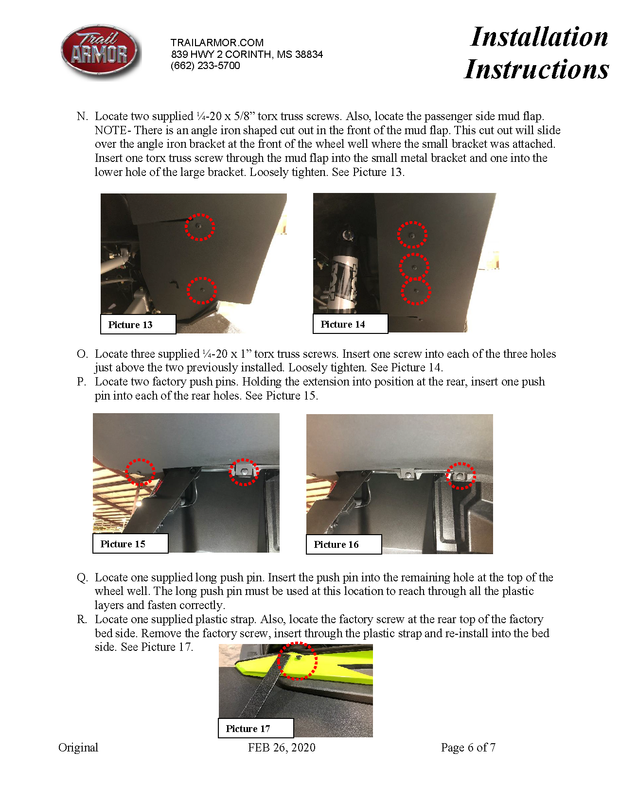 Trail ARMOR

TRAILARMOR.COM
839 HWY 2 CORINTH, MS 38834
(662) 233-5700

Installation Instructions

N. Locate two supplied ¼-20 x 5/8” torx truss screws. Also, locate the passenger side mud flap. NOTE- There is an angle iron shaped cut out in the front of the mud flap. This cut out will slide over the angle iron bracket at the front of the wheel well where the small bracket was attached. Insert one torx truss screw through the mud flap into the small metal bracket and one into the lower hole of the large bracket. Loosely tighten. See Picture 13.

Picture 13

Picture 14

O. Locate three supplied ¼-20 x 1” torx truss screws. Insert one screw into each of the three holes just above the two previously installed. Loosely tighten. See Picture 14.
P. Locate two factory push pins. Holding the extension into position at the rear, insert one push pin into each of the rear holes. See Picture 15.

Picture 15

Picture 16

Q. Locate one supplied long push pin. Insert the push pin into the remaining hole at the top of the wheel well. The long push pin must be used at this location to reach through all the plastic layers and fasten correctly.
R. Locate one supplied plastic strap. Also, locate the factory screw at the rear top of the factory bed side. Remove the factory screw, insert through the plastic strap and re-install into the bed side. See Picture 17.

Picture 17

Original FEB 26, 2020 Page 6 of 7