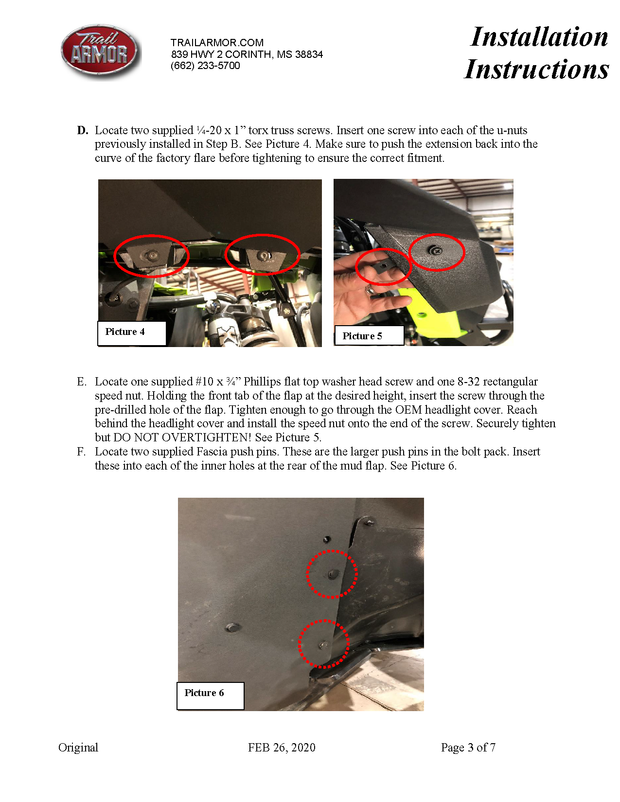 Trail ARMOR

TRAILARMOR.COM
839 HWY 2 CORINTH, MS 38834
(662) 233-5700

Installation Instructions

D. Locate two supplied ¼-20 x 1" torx truss screws. Insert one screw into each of the u-nuts previously installed in Step B. See Picture 4. Make sure to push the extension back into the curve of the factory flare before tightening to ensure the correct fitment.

Picture 4

Picture 5

E. Locate one supplied #10 x ¾" Phillips flat top washer head screw and one 8-32 rectangular speed nut. Holding the front tab of the flap at the desired height, insert the screw through the pre-drilled hole of the flap. Tighten enough to go through the OEM headlight cover. Reach behind the headlight cover and install the speed nut onto the end of the screw. Securely tighten but DO NOT OVERTIGHTEN! See Picture 5.

F. Locate two supplied Fascia push pins. These are the larger push pins in the bolt pack. Insert these into each of the inner holes at the rear of the mud flap. See Picture 6.

Picture 6

Original FEB 26, 2020 Page 3 of 7