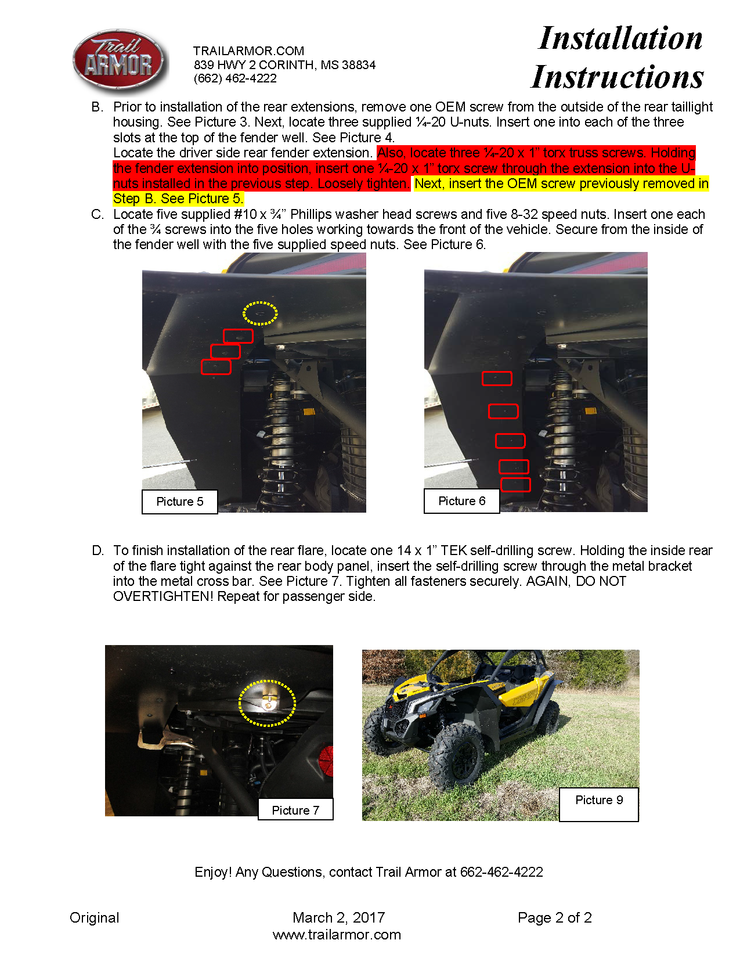 Trail ARMOR

TRAILARMOR.COM
839 HWY 2 CORINTH, MS 38834
(662) 462-4222

Installation Instructions

B. Prior to installation of the rear extensions, remove one OEM screw from the outside of the rear taillight housing. See Picture 3. Next, locate three supplied ¼-20 U-nuts. Insert one into each of the three slots at the top of the fender well. See Picture 4.
Locate the driver side rear fender extension. Also, locate three ¼-20 x 1" torx truss screws. Holding the fender extension into position, insert one ¼-20 x 1" torx screw through the extension into the U-nuts installed in the previous step. Loosely tighten. Next, insert the OEM screw previously removed in Step B. See Picture 5.

C. Locate five supplied #10 x ¾" Phillips washer head screws and five 8-32 speed nuts. Insert one each of the ¾ screws into the five holes working towards the front of the vehicle. Secure from the inside of the fender well with the five supplied speed nuts. See Picture 6.

Picture 5

Picture 6

D. To finish installation of the rear flare, locate one 14 x 1" TEK self-drilling screw. Holding the inside rear of the flare tight against the rear body panel, insert the self-drilling screw through the metal bracket into the metal cross bar. See Picture 7. Tighten all fasteners securely. AGAIN, DO NOT OVERTIGHTEN! Repeat for passenger side.

Picture 7

Picture 9

Enjoy! Any Questions, contact Trail Armor at 662-462-4222

Original

March 2, 2017
www.trailarmor.com

Page 2 of 2