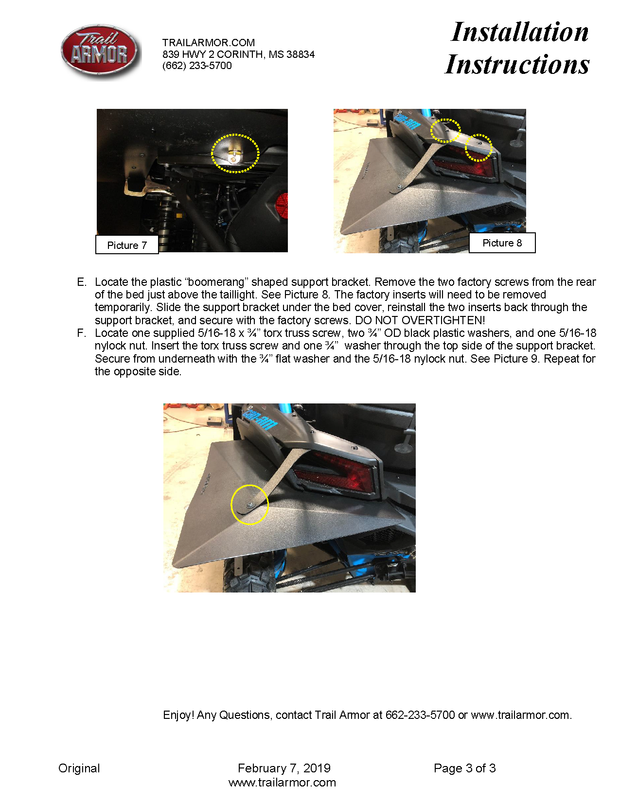 Trail ARMOR

TRAILARMOR.COM
839 HWY 2 CORINTH, MS 38834
(662) 233-5700

Installation Instructions

Picture 7

Picture 8

E. Locate the plastic "boomerang" shaped support bracket. Remove the two factory screws from the rear of the bed just above the taillight. See Picture 8. The factory inserts will need to be removed temporarily. Slide the support bracket under the bed cover, reinstall the two inserts back through the support bracket, and secure with the factory screws. DO NOT OVERTIGHTEN!

F. Locate one supplied 5/16-18 x ¾" torx truss screw, two ¾" OD black plastic washers, and one 5/16-18 nylock nut. Insert the torx truss screw and one ¾" washer through the top side of the support bracket. Secure from underneath with the ¾" flat washer and the 5/16-18 nylock nut. See Picture 9. Repeat for the opposite side.

Enjoy! Any Questions, contact Trail Armor at 662-233-5700 or www.trailarmor.com.

Original

February 7, 2019
www.trailarmor.com

Page 3 of 3