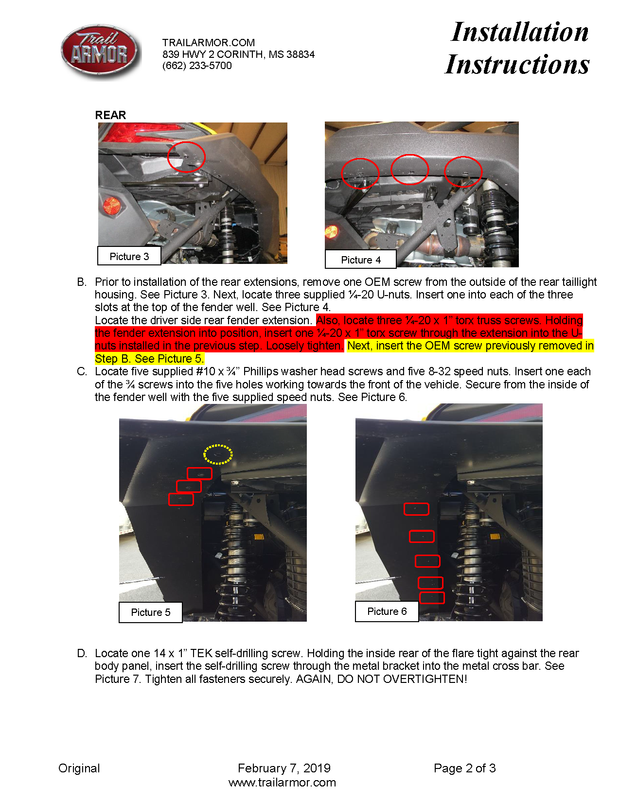 Trail ARMOR

TRAILARMOR.COM
839 HWY 2 CORINTH, MS 38834
(662) 233-5700

Installation Instructions

REAR

Picture 3

Picture 4

B. Prior to installation of the rear extensions, remove one OEM screw from the outside of the rear taillight housing. See Picture 3. Next, locate three supplied ¼-20 U-nuts. Insert one into each of the three slots at the top of the fender well. See Picture 4.
Locate the driver side rear fender extension. Also, locate three ¼-20 x 1" torx truss screws. Holding the fender extension into position, insert one ¼-20 x 1" torx screw through the extension into the U-nuts installed in the previous step. Loosely tighten. Next, insert the OEM screw previously removed in Step B. See Picture 5.

C. Locate five supplied #10 x ¾" Phillips washer head screws and five 8-32 speed nuts. Insert one each of the ¾ screws into the five holes working towards the front of the vehicle. Secure from the inside of the fender well with the five supplied speed nuts. See Picture 6.

Picture 5

Picture 6

D. Locate one 14 x 1" TEK self-drilling screw. Holding the inside rear of the flare tight against the rear body panel, insert the self-drilling screw through the metal bracket into the metal cross bar. See Picture 7. Tighten all fasteners securely. AGAIN, DO NOT OVERTIGHTEN!

Original

February 7, 2019
www.trailarmor.com

Page 2 of 3