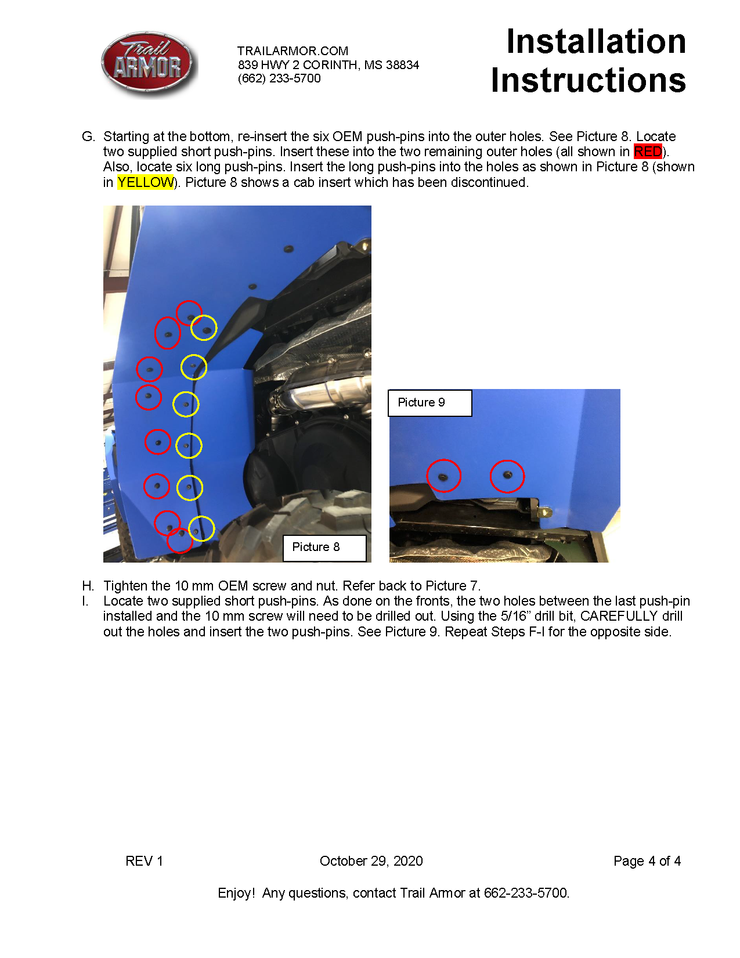 Trail ARMOR

TRAILARMOR.COM
839 HWY 2 CORINTH, MS 38834
(662) 233-5700

Installation Instructions

G. Starting at the bottom, re-insert the six OEM push-pins into the outer holes. See Picture 8. Locate two supplied short push-pins. Insert these into the two remaining outer holes (all shown in RED). Also, locate six long push-pins. Insert the long push-pins into the holes as shown in Picture 8 (shown in YELLOW). Picture 8 shows a cab insert which has been discontinued.

Picture 8

Picture 9

H. Tighten the 10 mm OEM screw and nut. Refer back to Picture 7.
I. Locate two supplied short push-pins. As done on the fronts, the two holes between the last push-pin installed and the 10 mm screw will need to be drilled out. Using the 5/16" drill bit, CAREFULLY drill out the holes and insert the two push-pins. See Picture 9. Repeat Steps F-I for the opposite side.

REV 1

October 29, 2020

Page 4 of 4

Enjoy! Any questions, contact Trail Armor at 662-233-5700.