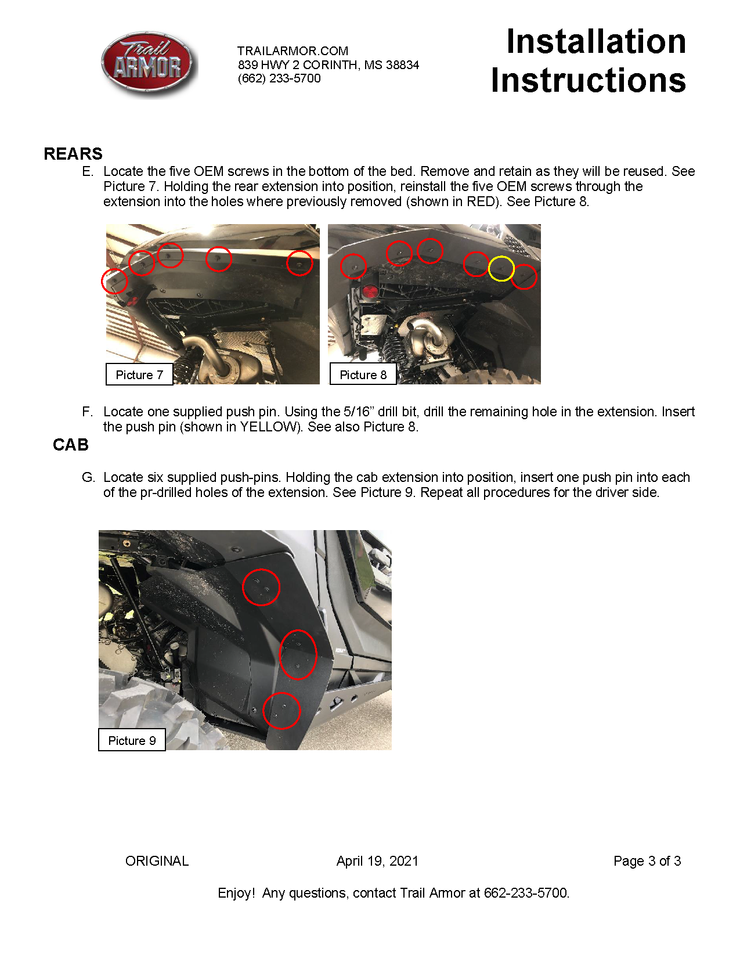 Trail ARMOR

TRAILARMOR.COM
839 HWY 2 CORINTH, MS 38834
(662) 233-5700

Installation Instructions

REARS

E. Locate the five OEM screws in the bottom of the bed. Remove and retain as they will be reused. See Picture 7. Holding the rear extension into position, reinstall the five OEM screws through the extension into the holes where previously removed (shown in RED). See Picture 8.

Picture 7

Picture 8

F. Locate one supplied push pin. Using the 5/16" drill bit, drill the remaining hole in the extension. Insert the push pin (shown in YELLOW). See also Picture 8.

CAB

G. Locate six supplied push-pins. Holding the cab extension into position, insert one push pin into each of the pr-drilled holes of the extension. See Picture 9. Repeat all procedures for the driver side.

Picture 9

ORIGINAL April 19, 2021 Page 3 of 3

Enjoy! Any questions, contact Trail Armor at 662-233-5700.