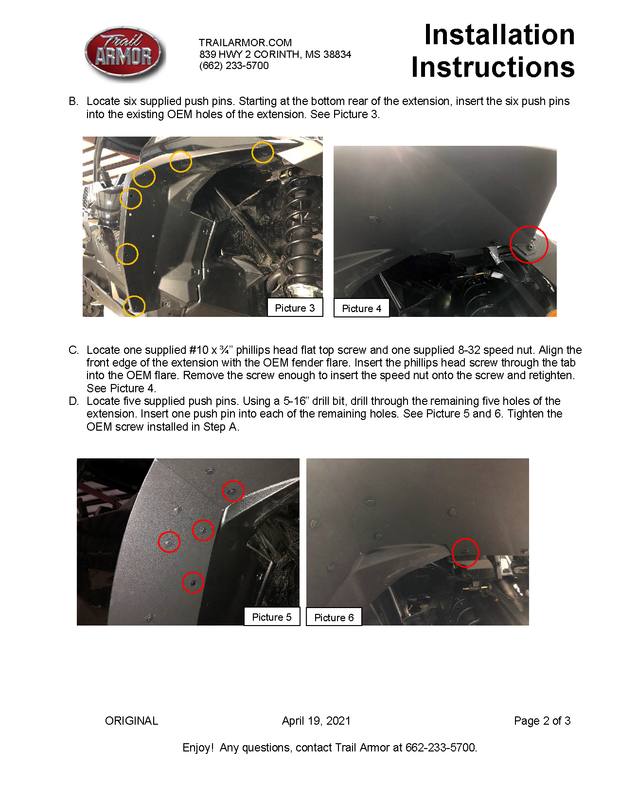 Trail ARMOR

TRAILARMOR.COM
839 HWY 2 CORINTH, MS 38834
(662) 233-5700

Installation Instructions

B. Locate six supplied push pins. Starting at the bottom rear of the extension, insert the six push pins into the existing OEM holes of the extension. See Picture 3.

Picture 3

Picture 4

C. Locate one supplied #10 x ¾" phillips head flat top screw and one supplied 8-32 speed nut. Align the front edge of the extension with the OEM fender flare. Insert the phillips head screw through the tab into the OEM flare. Remove the screw enough to insert the speed nut onto the screw and retighten. See Picture 4.

D. Locate five supplied push pins. Using a 5-16" drill bit, drill through the remaining five holes of the extension. Insert one push pin into each of the remaining holes. See Picture 5 and 6. Tighten the OEM screw installed in Step A.

Picture 5

Picture 6

ORIGINAL April 19, 2021 Page 2 of 3

Enjoy! Any questions, contact Trail Armor at 662-233-5700.