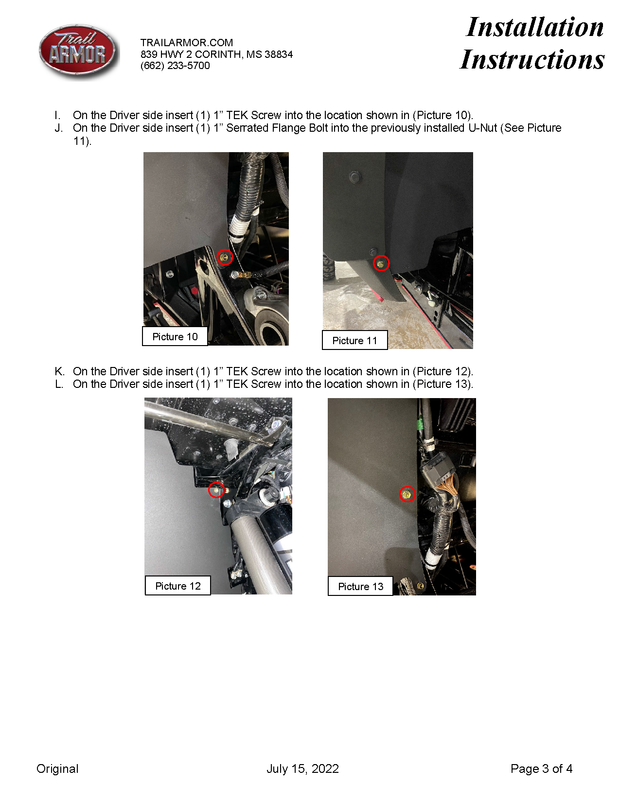 Trail ARMOR

TRAILARMOR.COM
839 HWY 2 CORINTH, MS 38834
(662) 233-5700

Installation Instructions

I. On the Driver side insert (1) 1" TEK Screw into the location shown in (Picture 10).
J. On the Driver side insert (1) 1" Serrated Flange Bolt into the previously installed U-Nut (See Picture 11).

Picture 10

Picture 11

K. On the Driver side insert (1) 1" TEK Screw into the location shown in (Picture 12).
L. On the Driver side insert (1) 1" TEK Screw into the location shown in (Picture 13).

Picture 12

Picture 13

Original

July 15, 2022

Page 3 of 4