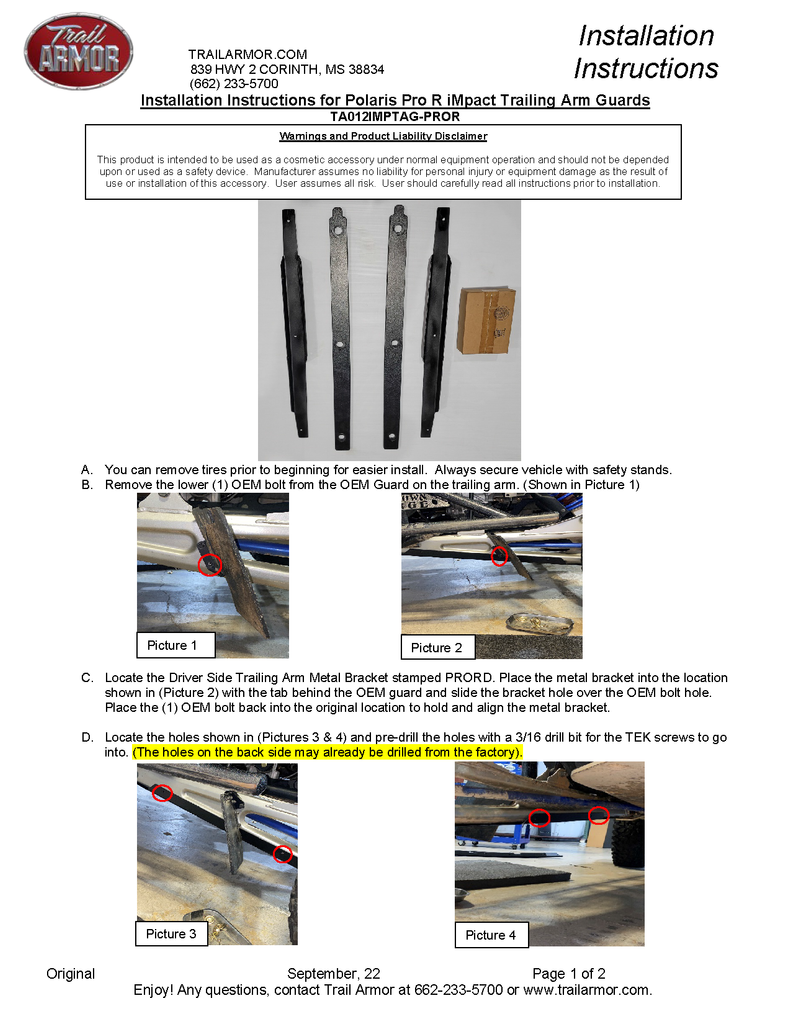 Trail ARMOR

TRAILARMOR.COM
839 HWY 2 CORINTH, MS 38834
(662) 233-5700

Installation Instructions

Installation Instructions for Polaris Pro R iMpact Trailing Arm Guards
TA012IMPTAG-PROR

Warnings and Product Liability Disclaimer

This product is intended to be used as a cosmetic accessory under normal equipment operation and should not be depended upon or used as a safety device. Manufacturer assumes no liability for personal injury or equipment damage as the result of use or installation of this accessory. User assumes all risk. User should carefully read all instructions prior to installation.

A. You can remove tires prior to beginning for easier install. Always secure vehicle with safety stands.
B. Remove the lower (1) OEM bolt from the OEM Guard on the trailing arm. (Shown in Picture 1)

Picture 1

Picture 2

C. Locate the Driver Side Trailing Arm Metal Bracket stamped PRORD. Place the metal bracket into the location shown in (Picture 2) with the tab behind the OEM guard and slide the bracket hole over the OEM bolt hole. Place the (1) OEM bolt back into the original location to hold and align the metal bracket.

D. Locate the holes shown in (Pictures 3 & 4) and pre-drill the holes with a 3/16 drill bit for the TEK screws to go into. (The holes on the back side may already be drilled from the factory).

Picture 3

Picture 4

Original September, 22 Page 1 of 2
Enjoy! Any questions, contact Trail Armor at 662-233-5700 or www.trailarmor.com.