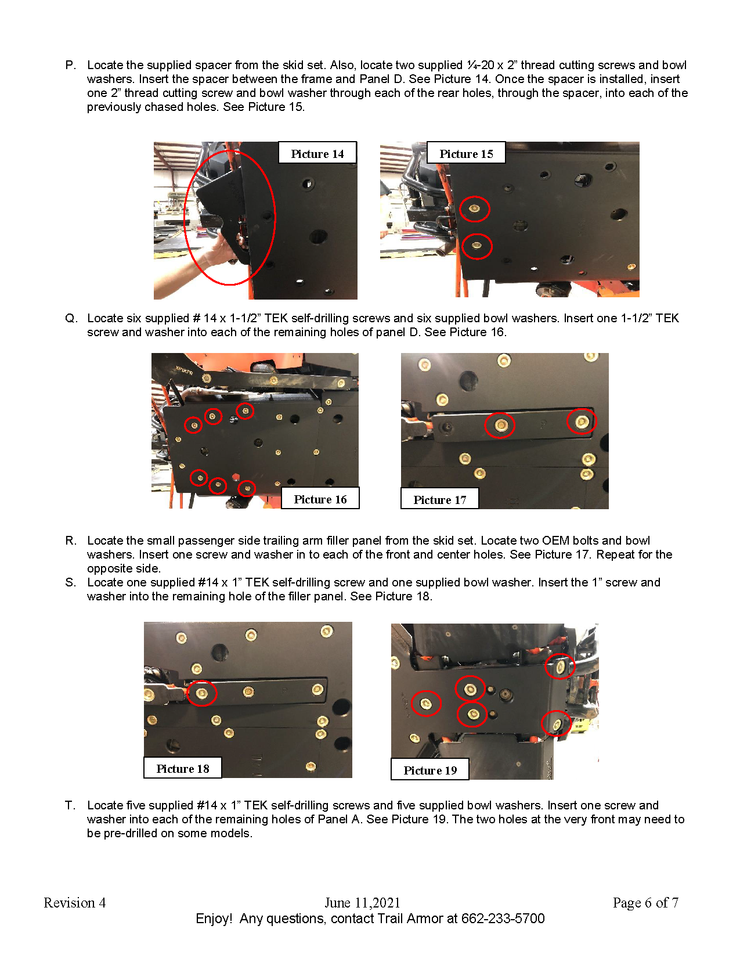 P. Locate the supplied spacer from the skid set. Also, locate two supplied ¼-20 x 2" thread cutting screws and bowl washers. Insert the spacer between the frame and Panel D. See Picture 14. Once the spacer is installed, insert one 2" thread cutting screw and bowl washer through each of the rear holes, through the spacer, into each of the previously chased holes. See Picture 15.

Picture 14

Picture 15

Q. Locate six supplied # 14 x 1-1/2" TEK self-drilling screws and six supplied bowl washers. Insert one 1-1/2" TEK screw and washer into each of the remaining holes of panel D. See Picture 16.

Picture 16

Picture 17

R. Locate the small passenger side trailing arm filler panel from the skid set. Locate two OEM bolts and bowl washers. Insert one screw and washer in to each of the front and center holes. See Picture 17. Repeat for the opposite side.

S. Locate one supplied #14 x 1" TEK self-drilling screw and one supplied bowl washer. Insert the 1" screw and washer into the remaining hole of the filler panel. See Picture 18.

Picture 18

Picture 19

T. Locate five supplied #14 x 1" TEK self-drilling screws and five supplied bowl washers. Insert one screw and washer into each of the remaining holes of Panel A. See Picture 19. The two holes at the very front may need to be pre-drilled on some models.

Revision 4 June 11,2021 Page 6 of 7

Enjoy! Any questions, contact Trail Armor at 662-233-5700