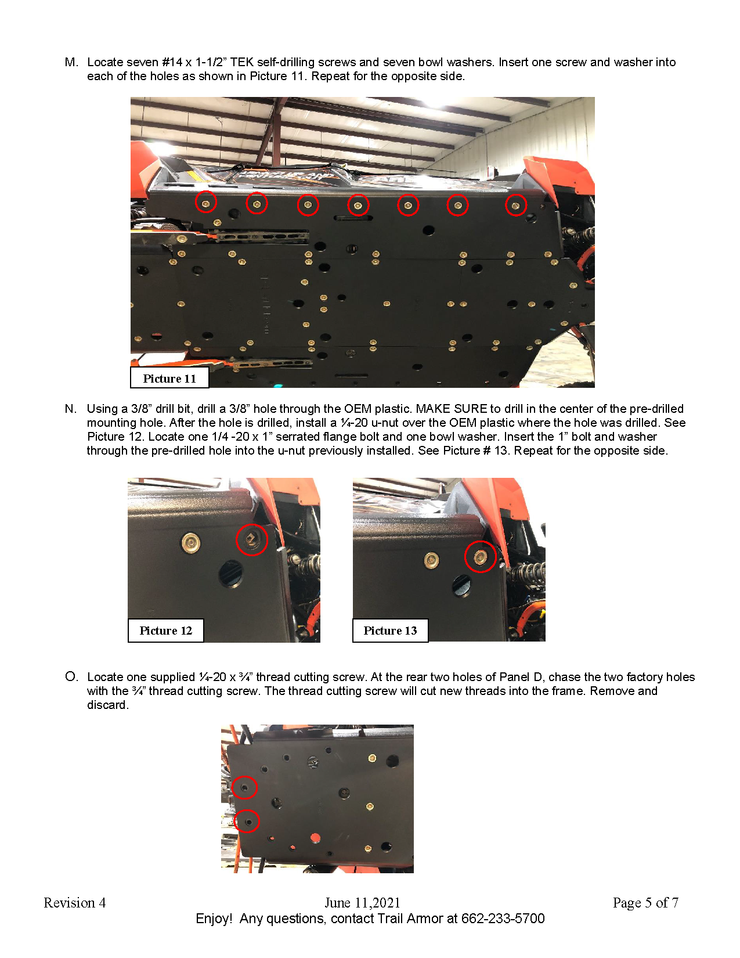 M. Locate seven #14 x 1-1/2” TEK self-drilling screws and seven bowl washers. Insert one screw and washer into each of the holes as shown in Picture 11. Repeat for the opposite side.

Picture 11

N. Using a 3/8” drill bit, drill a 3/8” hole through the OEM plastic. MAKE SURE to drill in the center of the pre-drilled mounting hole. After the hole is drilled, install a ¼-20 u-nut over the OEM plastic where the hole was drilled. See Picture 12. Locate one 1/4 -20 x 1” serrated flange bolt and one bowl washer. Insert the 1” bolt and washer through the pre-drilled hole into the u-nut previously installed. See Picture # 13. Repeat for the opposite side.

Picture 12

Picture 13

O. Locate one supplied ¼-20 x ¾” thread cutting screw. At the rear two holes of Panel D, chase the two factory holes with the ¾” thread cutting screw. The thread cutting screw will cut new threads into the frame. Remove and discard.

Revision 4 June 11,2021 Page 5 of 7
Enjoy! Any questions, contact Trail Armor at 662-233-5700