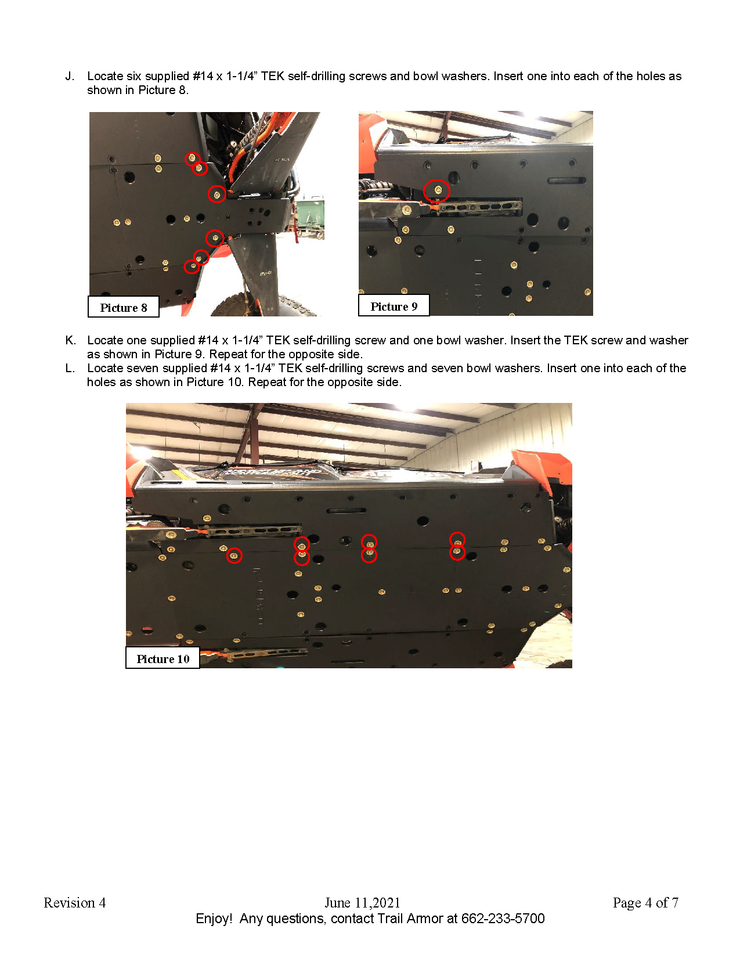 J. Locate six supplied #14 x 1-1/4" TEK self-drilling screws and bowl washers. Insert one into each of the holes as shown in Picture 8.

Picture 8

Picture 9

K. Locate one supplied #14 x 1-1/4" TEK self-drilling screw and one bowl washer. Insert the TEK screw and washer as shown in Picture 9. Repeat for the opposite side.

L. Locate seven supplied #14 x 1-1/4" TEK self-drilling screws and seven bowl washers. Insert one into each of the holes as shown in Picture 10. Repeat for the opposite side.

Picture 10

Revision 4 June 11,2021 Page 4 of 7

Enjoy! Any questions, contact Trail Armor at 662-233-5700