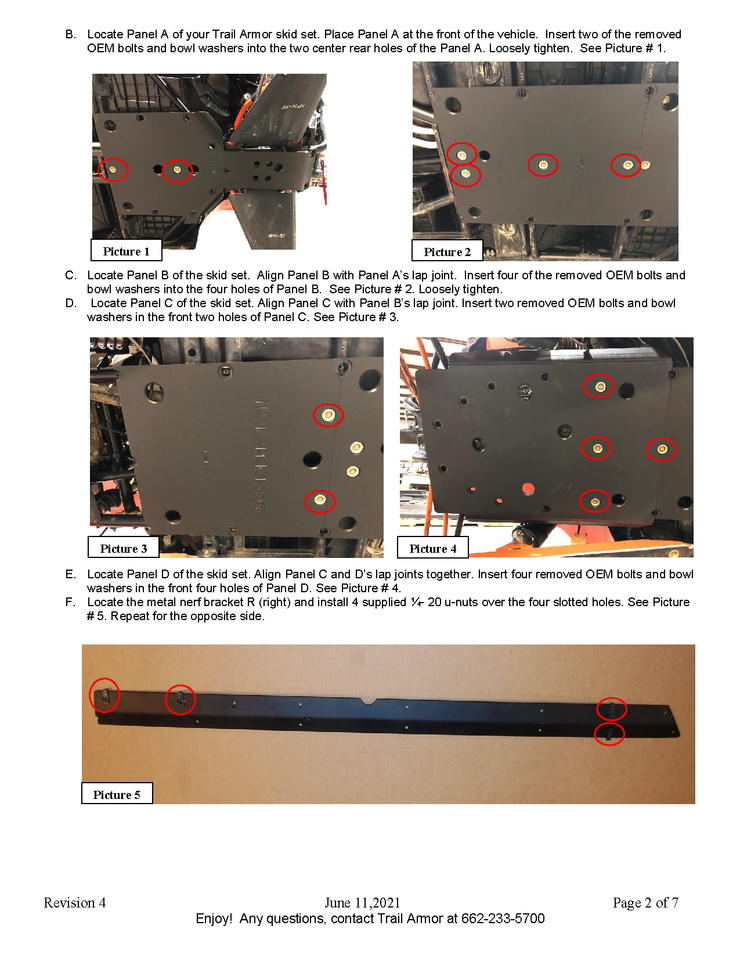 B. Locate Panel A of your Trail Armor skid set. Place Panel A at the front of the vehicle. Insert two of the removed OEM bolts and bowl washers into the two center rear holes of the Panel A. Loosely tighten. See Picture # 1.

Picture 1

Picture 2

C. Locate Panel B of the skid set. Align Panel B with Panel A's lap joint. Insert four of the removed OEM bolts and bowl washers into the four holes of Panel B. See Picture # 2. Loosely tighten.

D. Locate Panel C of the skid set. Align Panel C with Panel B's lap joint. Insert two removed OEM bolts and bowl washers in the front two holes of Panel C. See Picture # 3.

Picture 3

Picture 4

E. Locate Panel D of the skid set. Align Panel C and D's lap joints together. Insert four removed OEM bolts and bowl washers in the front four holes of Panel D. See Picture # 4.

F. Locate the metal nerf bracket R (right) and install 4 supplied ¼- 20 u-nuts over the four slotted holes. See Picture # 5. Repeat for the opposite side.

Picture 5

Revision 4 June 11,2021 Page 2 of 7

Enjoy! Any questions, contact Trail Armor at 662-233-5700