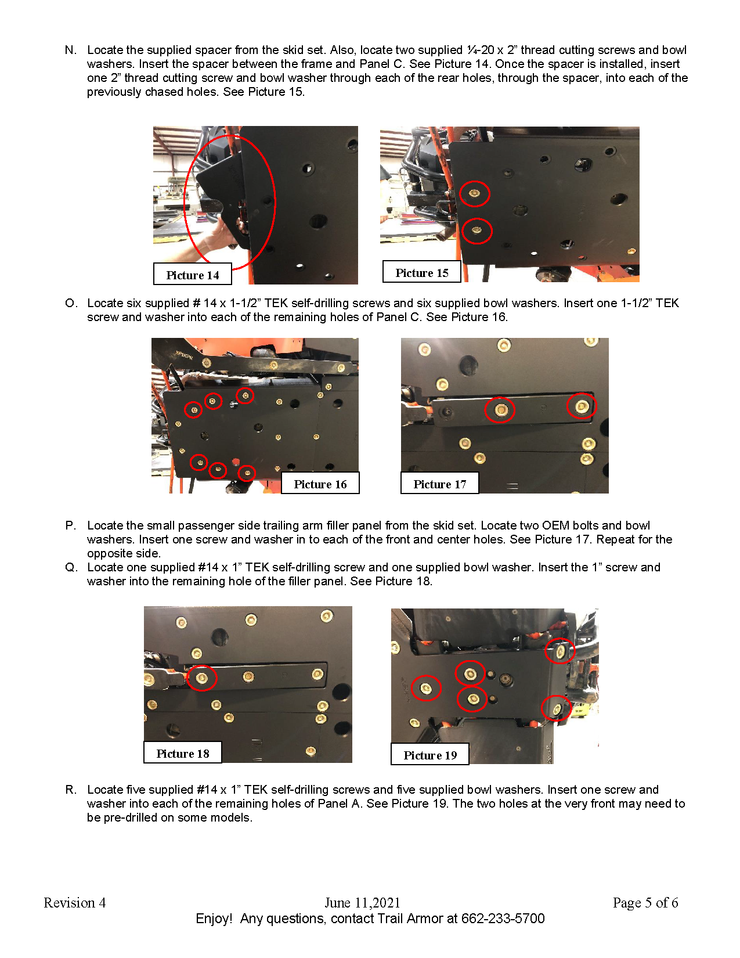 N. Locate the supplied spacer from the skid set. Also, locate two supplied ¼-20 x 2" thread cutting screws and bowl washers. Insert the spacer between the frame and Panel C. See Picture 14. Once the spacer is installed, insert one 2" thread cutting screw and bowl washer through each of the rear holes, through the spacer, into each of the previously chased holes. See Picture 15.

Picture 14

Picture 15

O. Locate six supplied # 14 x 1-1/2" TEK self-drilling screws and six supplied bowl washers. Insert one 1-1/2" TEK screw and washer into each of the remaining holes of Panel C. See Picture 16.

Picture 16

Picture 17

P. Locate the small passenger side trailing arm filler panel from the skid set. Locate two OEM bolts and bowl washers. Insert one screw and washer in to each of the front and center holes. See Picture 17. Repeat for the opposite side.

Q. Locate one supplied #14 x 1" TEK self-drilling screw and one supplied bowl washer. Insert the 1" screw and washer into the remaining hole of the filler panel. See Picture 18.

Picture 18

Picture 19

R. Locate five supplied #14 x 1" TEK self-drilling screws and five supplied bowl washers. Insert one screw and washer into each of the remaining holes of Panel A. See Picture 19. The two holes at the very front may need to be pre-drilled on some models.

Revision 4 June 11,2021 Page 5 of 6

Enjoy! Any questions, contact Trail Armor at 662-233-5700