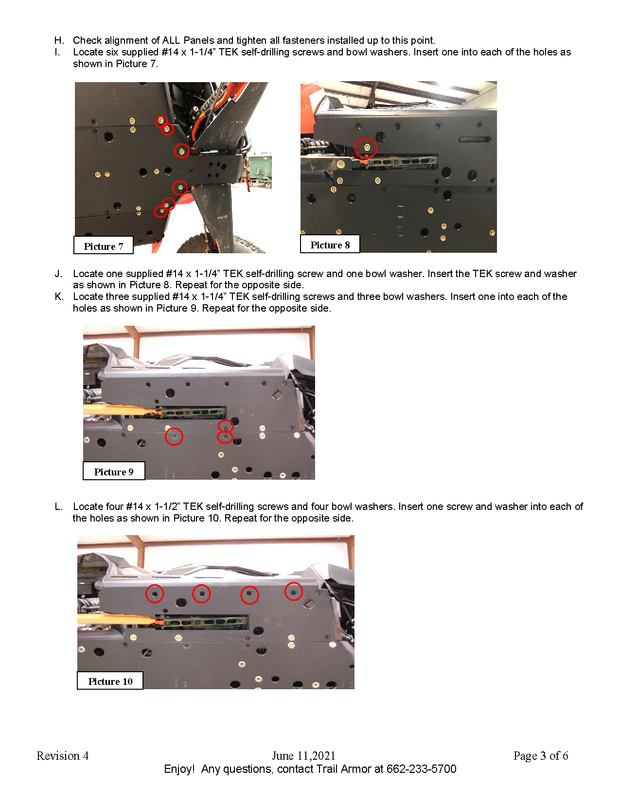 H. Check alignment of ALL Panels and tighten all fasteners installed up to this point.
I. Locate six supplied #14 x 1-1/4" TEK self-drilling screws and bowl washers. Insert one into each of the holes as shown in Picture 7.

Picture 7

Picture 8

J. Locate one supplied #14 x 1-1/4" TEK self-drilling screw and one bowl washer. Insert the TEK screw and washer as shown in Picture 8. Repeat for the opposite side.
K. Locate three supplied #14 x 1-1/4" TEK self-drilling screws and three bowl washers. Insert one into each of the holes as shown in Picture 9. Repeat for the opposite side.

Picture 9

L. Locate four #14 x 1-1/2" TEK self-drilling screws and four bowl washers. Insert one screw and washer into each of the holes as shown in Picture 10. Repeat for the opposite side.

Picture 10

Revision 4 June 11,2021 Page 3 of 6
Enjoy! Any questions, contact Trail Armor at 662-233-5700