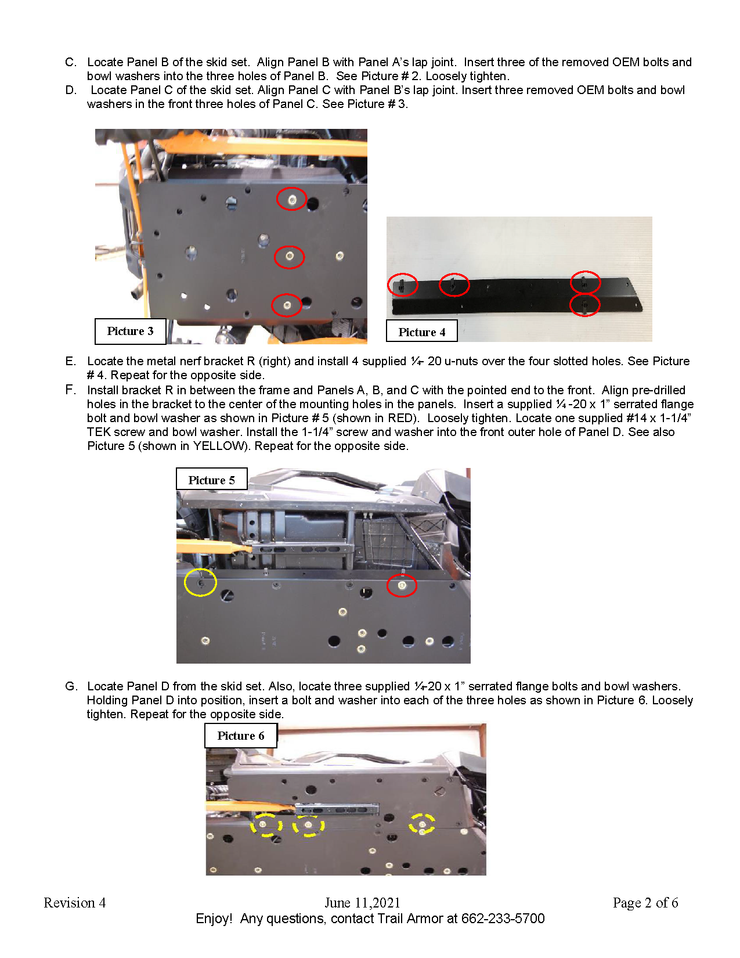 C. Locate Panel B of the skid set. Align Panel B with Panel A's lap joint. Insert three of the removed OEM bolts and bowl washers into the three holes of Panel B. See Picture # 2. Loosely tighten.

D. Locate Panel C of the skid set. Align Panel C with Panel B's lap joint. Insert three removed OEM bolts and bowl washers in the front three holes of Panel C. See Picture # 3.

Picture 3

Picture 4

E. Locate the metal nerf bracket R (right) and install 4 supplied ¼- 20 u-nuts over the four slotted holes. See Picture # 4. Repeat for the opposite side.

F. Install bracket R in between the frame and Panels A, B, and C with the pointed end to the front. Align pre-drilled holes in the bracket to the center of the mounting holes in the panels. Insert a supplied ¼ -20 x 1" serrated flange bolt and bowl washer as shown in Picture # 5 (shown in RED). Loosely tighten. Locate one supplied #14 x 1-1/4" TEK screw and bowl washer. Install the 1-1/4" screw and washer into the front outer hole of Panel D. See also Picture 5 (shown in YELLOW). Repeat for the opposite side.

Picture 5

G. Locate Panel D from the skid set. Also, locate three supplied ¼-20 x 1" serrated flange bolts and bowl washers. Holding Panel D into position, insert a bolt and washer into each of the three holes as shown in Picture 6. Loosely tighten. Repeat for the opposite side.

Picture 6

Revision 4 June 11,2021 Page 2 of 6
Enjoy! Any questions, contact Trail Armor at 662-233-5700