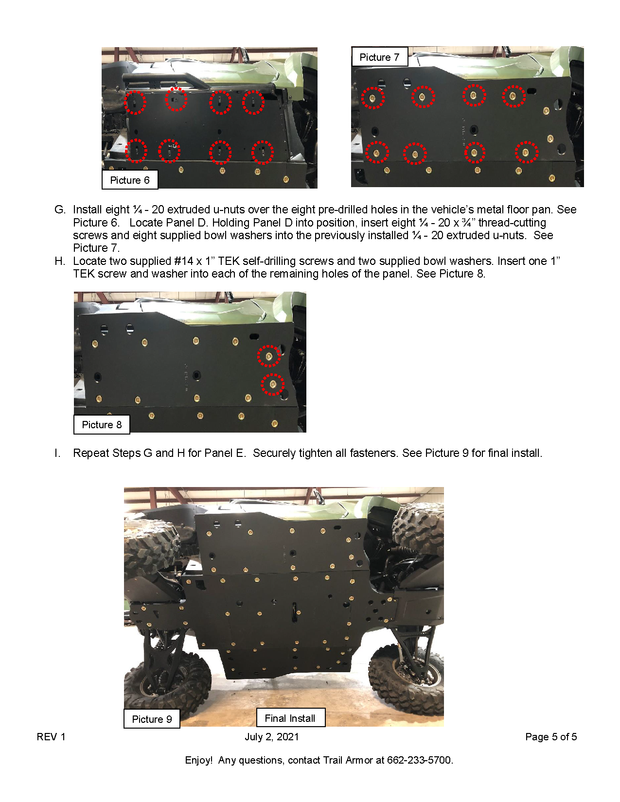 Picture 6

Picture 7

G. Install eight ¼ - 20 extruded u-nuts over the eight pre-drilled holes in the vehicle's metal floor pan. See Picture 6. Locate Panel D. Holding Panel D into position, insert eight ¼ - 20 x ¾" thread-cutting screws and eight supplied bowl washers into the previously installed ¼ - 20 extruded u-nuts. See Picture 7.

H. Locate two supplied #14 x 1" TEK self-drilling screws and two supplied bowl washers. Insert one 1" TEK screw and washer into each of the remaining holes of the panel. See Picture 8.

Picture 8

I. Repeat Steps G and H for Panel E. Securely tighten all fasteners. See Picture 9 for final install.

Picture 9

Final Install

REV 1

July 2, 2021

Page 5 of 5

Enjoy! Any questions, contact Trail Armor at 662-233-5700.