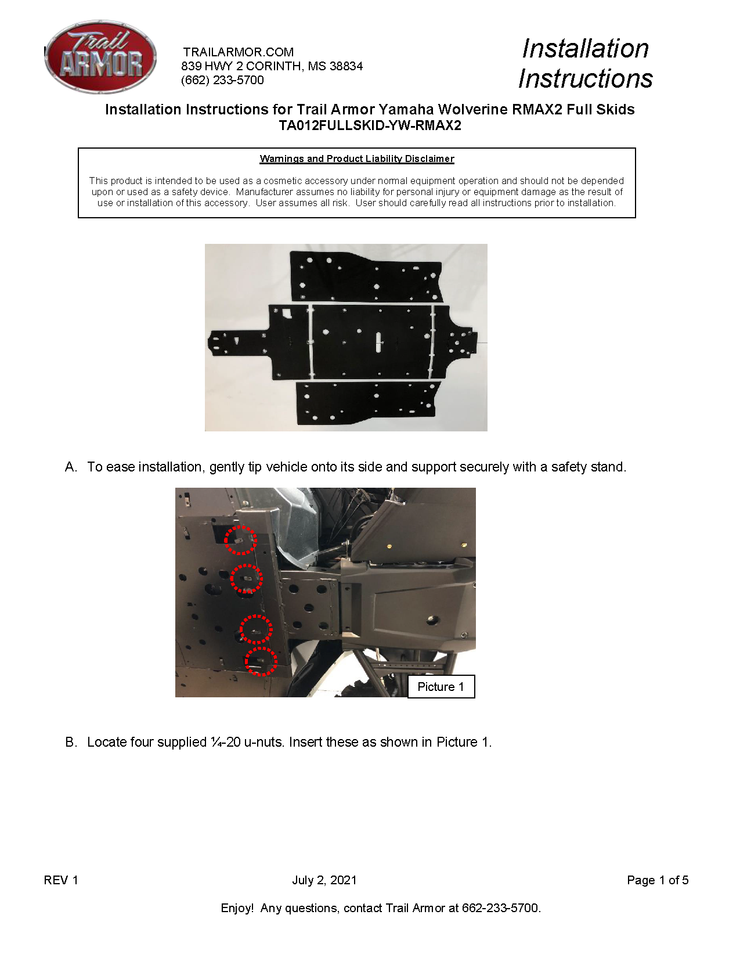 Trail ARMOR

TRAILARMOR.COM
839 HWY 2 CORINTH, MS 38834
(662) 233-5700

Installation Instructions

Installation Instructions for Trail Armor Yamaha Wolverine RMAX2 Full Skids
TA012FULLSKID-YW-RMAX2

Warnings and Product Liability Disclaimer

This product is intended to be used as a cosmetic accessory under normal equipment operation and should not be depended upon or used as a safety device. Manufacturer assumes no liability for personal injury or equipment damage as the result of use or installation of this accessory. User assumes all risk. User should carefully read all instructions prior to installation.

A. To ease installation, gently tip vehicle onto its side and support securely with a safety stand.

Picture 1

B. Locate four supplied ¼-20 u-nuts. Insert these as shown in Picture 1.

REV 1

July 2, 2021

Page 1 of 5

Enjoy! Any questions, contact Trail Armor at 662-233-5700.