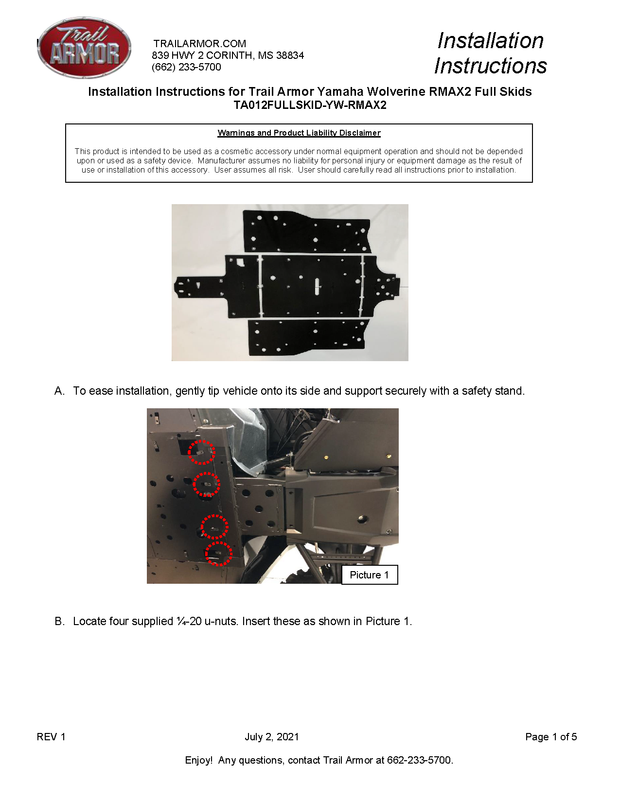 Trail ARMOR

TRAILARMOR.COM
839 HWY 2 CORINTH, MS 38834
(662) 233-5700

Installation Instructions

Installation Instructions for Trail Armor Yamaha Wolverine RMAX2 Full Skids
TA012FULLSKID-YW-RMAX2

Warnings and Product Liability Disclaimer

This product is intended to be used as a cosmetic accessory under normal equipment operation and should not be depended upon or used as a safety device. Manufacturer assumes no liability for personal injury or equipment damage as the result of use or installation of this accessory. User assumes all risk. User should carefully read all instructions prior to installation.

A. To ease installation, gently tip vehicle onto its side and support securely with a safety stand.

Picture 1

B. Locate four supplied ¼-20 u-nuts. Insert these as shown in Picture 1.

REV 1
July 2, 2021
Page 1 of 5

Enjoy! Any questions, contact Trail Armor at 662-233-5700.