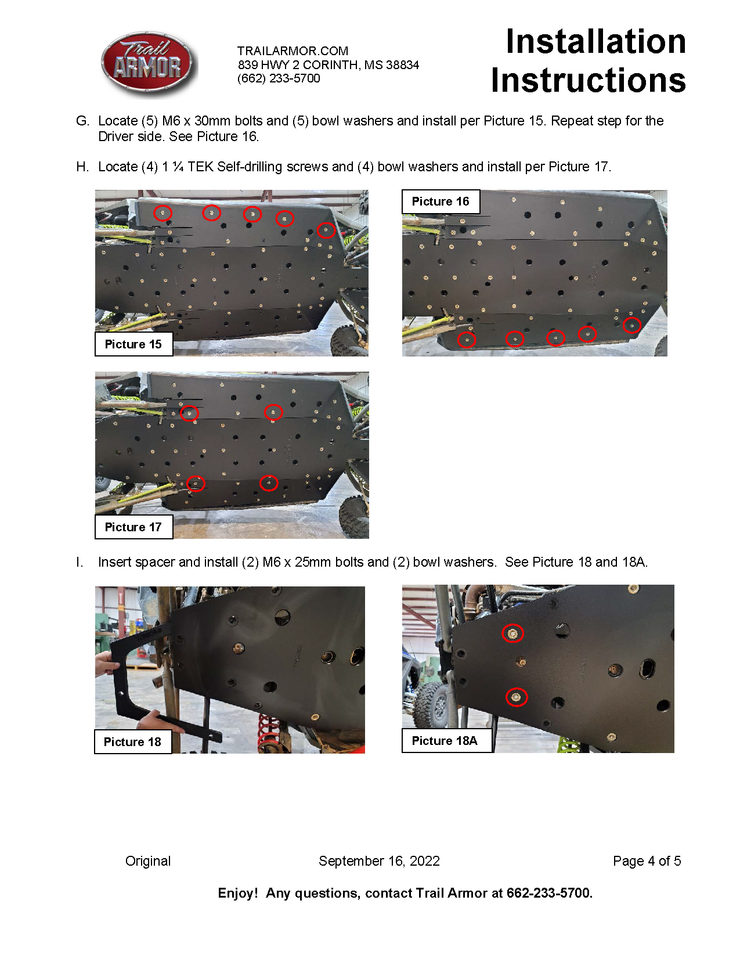 Trail ARMOR

TRAILARMOR.COM
839 HWY 2 CORINTH, MS 38834
(662) 233-5700

Installation Instructions

G. Locate (5) M6 x 30mm bolts and (5) bowl washers and install per Picture 15. Repeat step for the Driver side. See Picture 16.

H. Locate (4) 1 ¼ TEK Self-drilling screws and (4) bowl washers and install per Picture 17.

Picture 15

Picture 16

Picture 17

I. Insert spacer and install (2) M6 x 25mm bolts and (2) bowl washers. See Picture 18 and 18A.

Picture 18

Picture 18A

Original

September 16, 2022

Page 4 of 5

Enjoy! Any questions, contact Trail Armor at 662-233-5700.