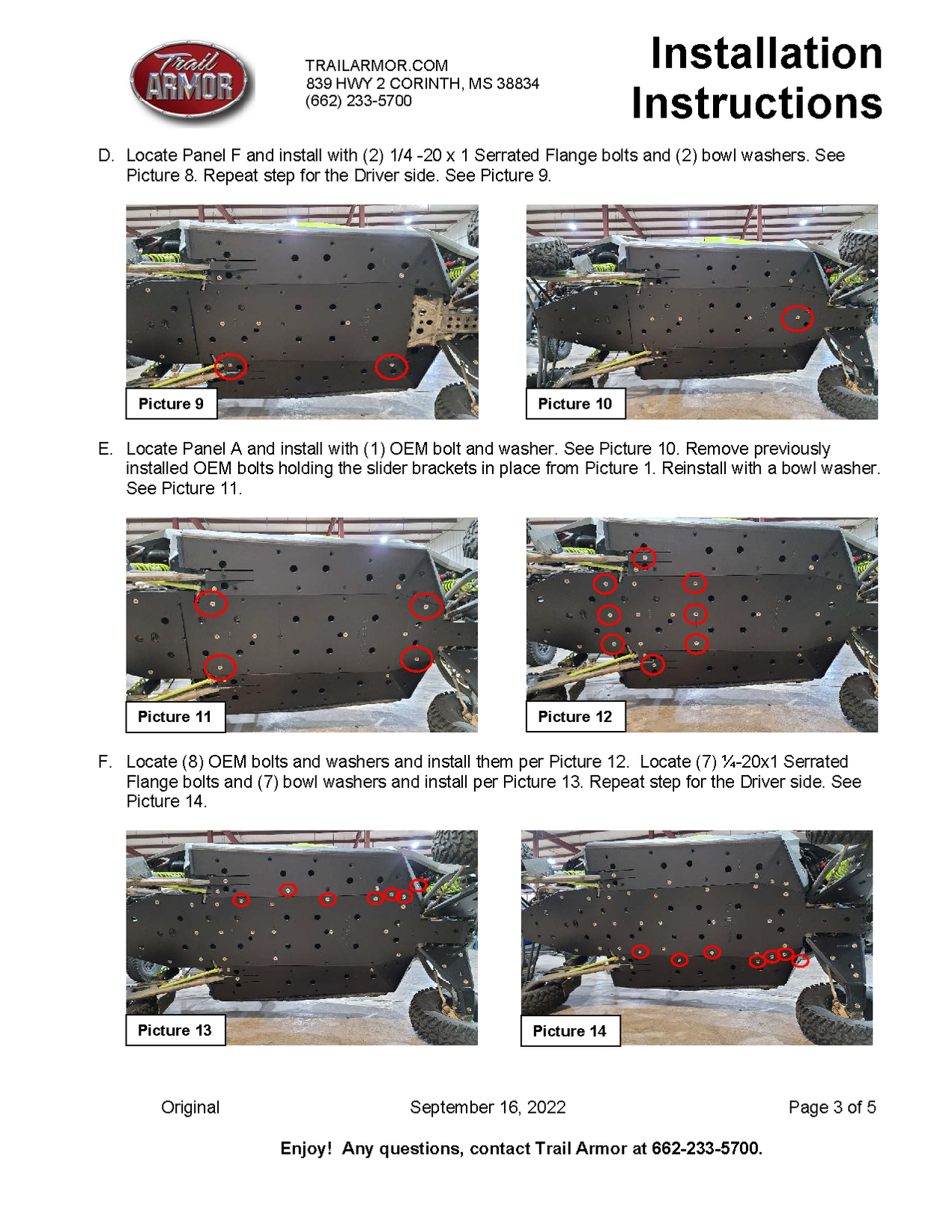 Trail ARMOR

TRAILARMOR.COM
839 HWY 2 CORINTH, MS 38834
(662) 233-5700

Installation Instructions

D. Locate Panel F and install with (2) 1/4 -20 x 1 Serrated Flange bolts and (2) bowl washers. See Picture 8. Repeat step for the Driver side. See Picture 9.

Picture 9

Picture 10

E. Locate Panel A and install with (1) OEM bolt and washer. See Picture 10. Remove previously installed OEM bolts holding the slider brackets in place from Picture 1. Reinstall with a bowl washer. See Picture 11.

Picture 11

Picture 12

F. Locate (8) OEM bolts and washers and install them per Picture 12. Locate (7) ¼-20x1 Serrated Flange bolts and (7) bowl washers and install per Picture 13. Repeat step for the Driver side. See Picture 14.

Picture 13

Picture 14

Original September 16, 2022 Page 3 of 5

Enjoy! Any questions, contact Trail Armor at 662-233-5700.