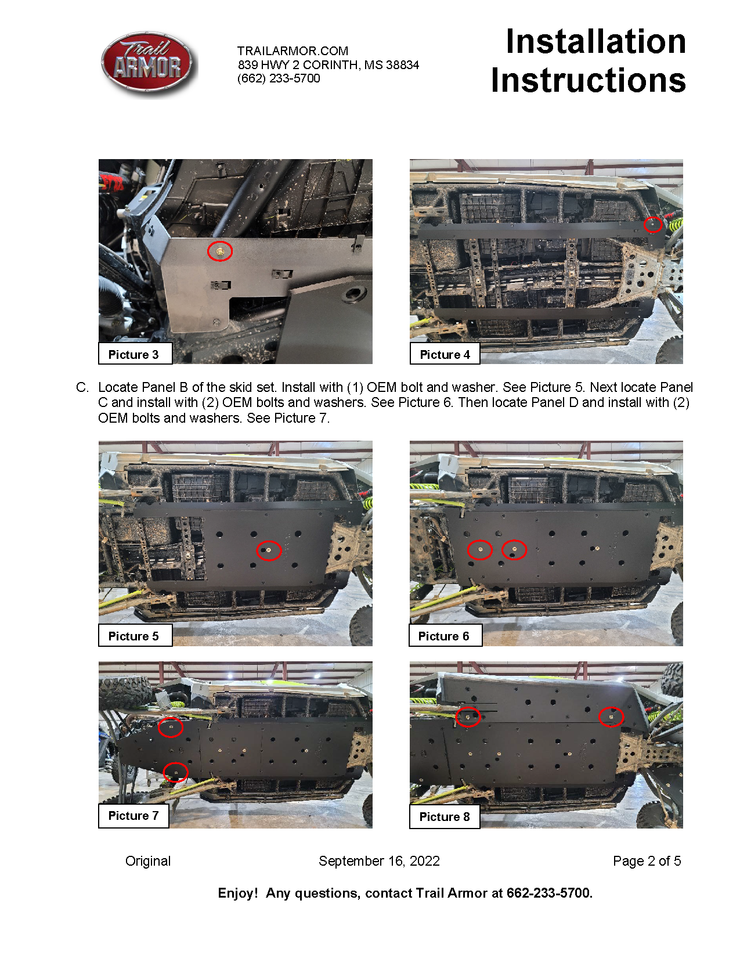 Trail ARMOR

TRAILARMOR.COM
839 HWY 2 CORINTH, MS 38834
(662) 233-5700

Installation Instructions

Picture 3

Picture 4

C. Locate Panel B of the skid set. Install with (1) OEM bolt and washer. See Picture 5. Next locate Panel C and install with (2) OEM bolts and washers. See Picture 6. Then locate Panel D and install with (2) OEM bolts and washers. See Picture 7.

Picture 5

Picture 6

Picture 7

Picture 8

Original

September 16, 2022

Page 2 of 5

Enjoy! Any questions, contact Trail Armor at 662-233-5700.