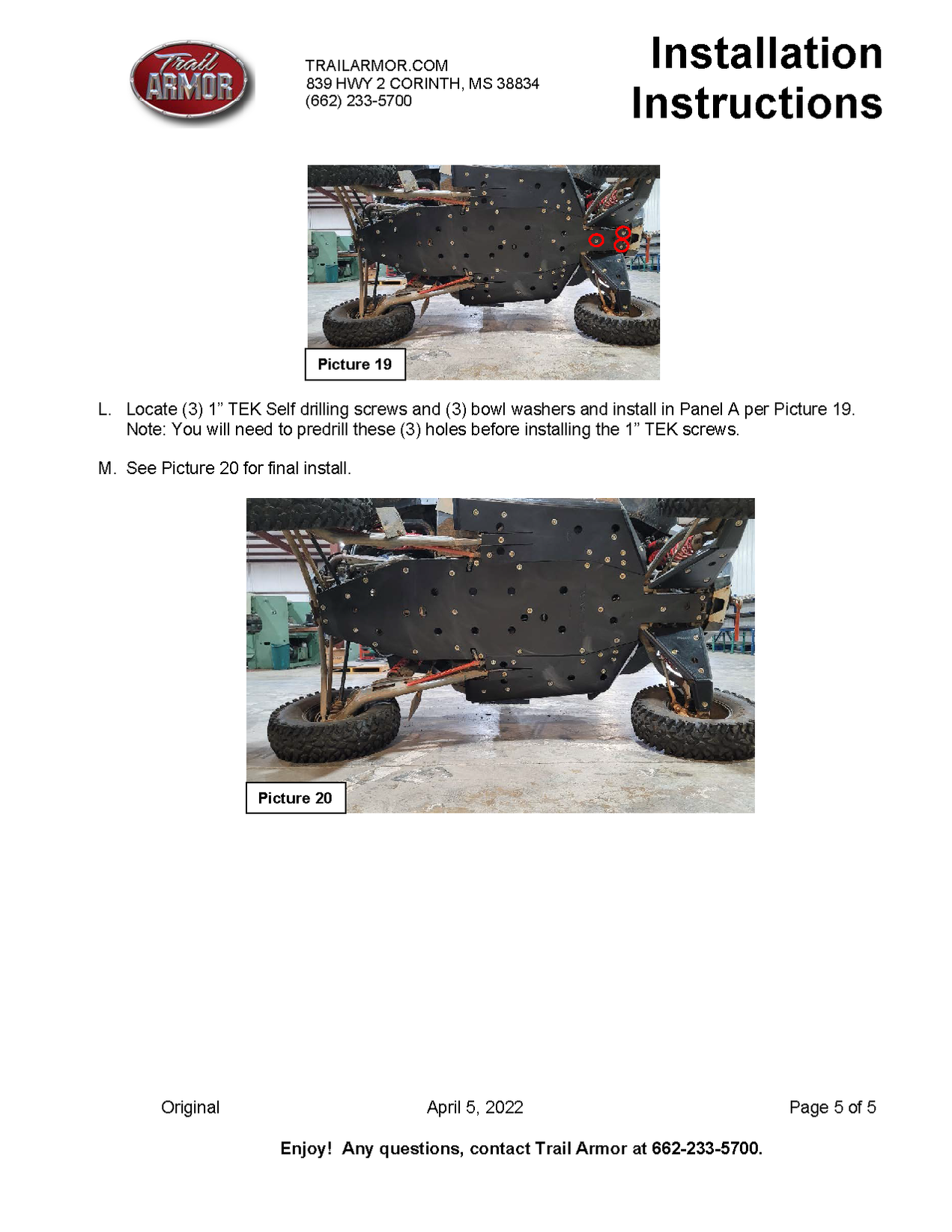 Trail ARMOR

TRAILARMOR.COM
839 HWY 2 CORINTH, MS 38834
(662) 233-5700

Installation Instructions

Picture 19

L. Locate (3) 1” TEK Self drilling screws and (3) bowl washers and install in Panel A per Picture 19. Note: You will need to predrill these (3) holes before installing the 1” TEK screws.

M. See Picture 20 for final install.

Picture 20

Original April 5, 2022 Page 5 of 5

Enjoy! Any questions, contact Trail Armor at 662-233-5700.