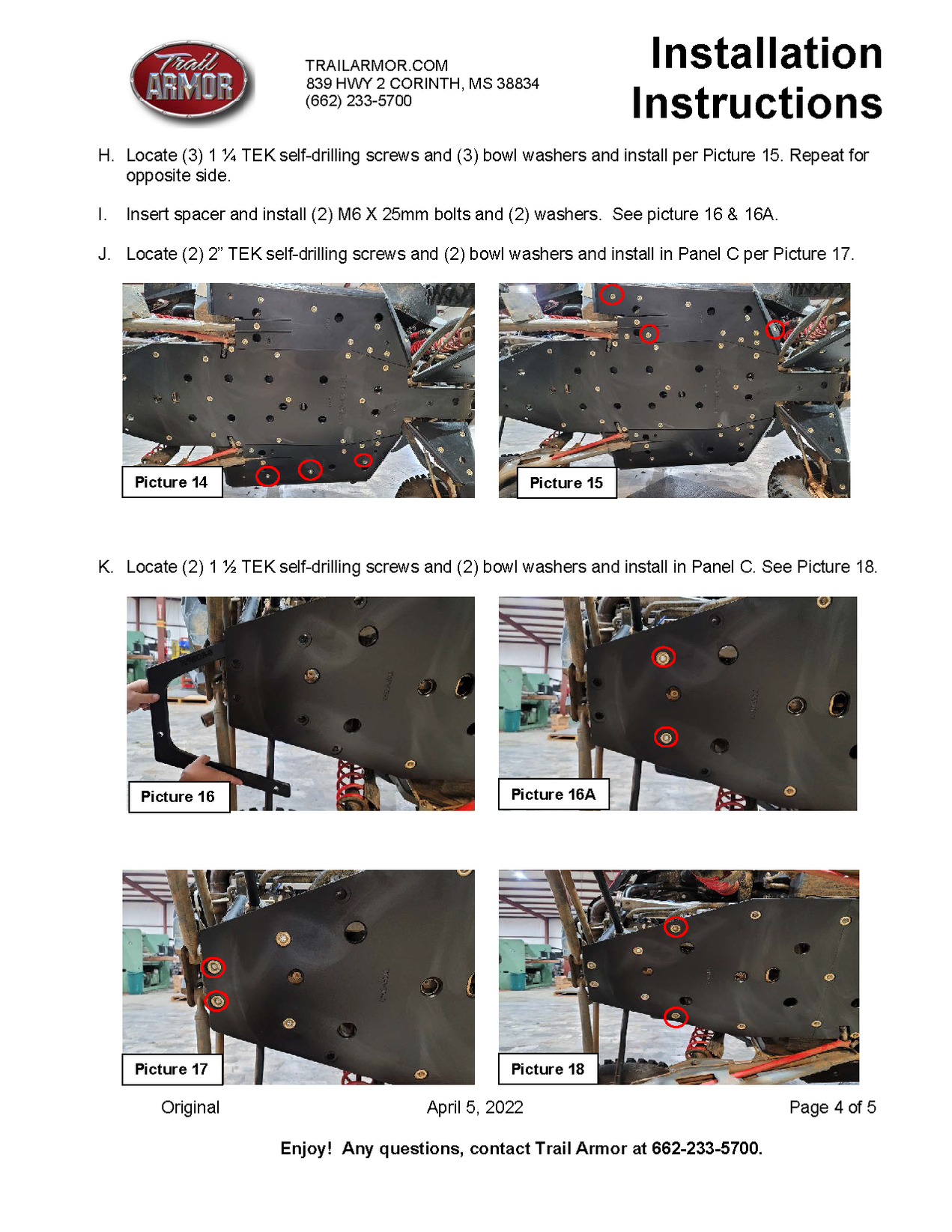 Trail ARMOR

TRAILARMOR.COM
839 HWY 2 CORINTH, MS 38834
(662) 233-5700

Installation Instructions

H. Locate (3) 1 ¼ TEK self-drilling screws and (3) bowl washers and install per Picture 15. Repeat for opposite side.

I. Insert spacer and install (2) M6 X 25mm bolts and (2) washers. See picture 16 & 16A.

J. Locate (2) 2" TEK self-drilling screws and (2) bowl washers and install in Panel C per Picture 17.

Picture 14

Picture 15

K. Locate (2) 1 ½ TEK self-drilling screws and (2) bowl washers and install in Panel C. See Picture 18.

Picture 16

Picture 16A

Picture 17

Picture 18

Original

April 5, 2022

Page 4 of 5

Enjoy! Any questions, contact Trail Armor at 662-233-5700.