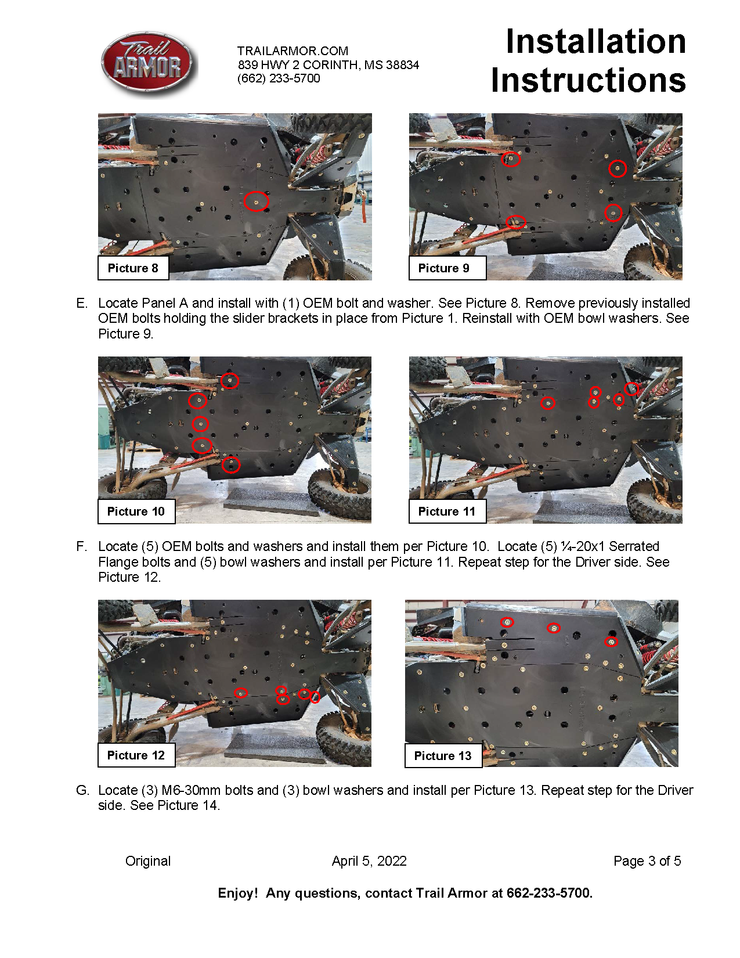 Trail ARMOR

TRAILARMOR.COM
839 HWY 2 CORINTH, MS 38834
(662) 233-5700

Installation Instructions

Picture 8

Picture 9

E. Locate Panel A and install with (1) OEM bolt and washer. See Picture 8. Remove previously installed OEM bolts holding the slider brackets in place from Picture 1. Reinstall with OEM bowl washers. See Picture 9.

Picture 10

Picture 11

F. Locate (5) OEM bolts and washers and install them per Picture 10. Locate (5) ¼-20x1 Serrated Flange bolts and (5) bowl washers and install per Picture 11. Repeat step for the Driver side. See Picture 12.

Picture 12

Picture 13

G. Locate (3) M6-30mm bolts and (3) bowl washers and install per Picture 13. Repeat step for the Driver side. See Picture 14.

Original

April 5, 2022

Page 3 of 5

Enjoy! Any questions, contact Trail Armor at 662-233-5700.