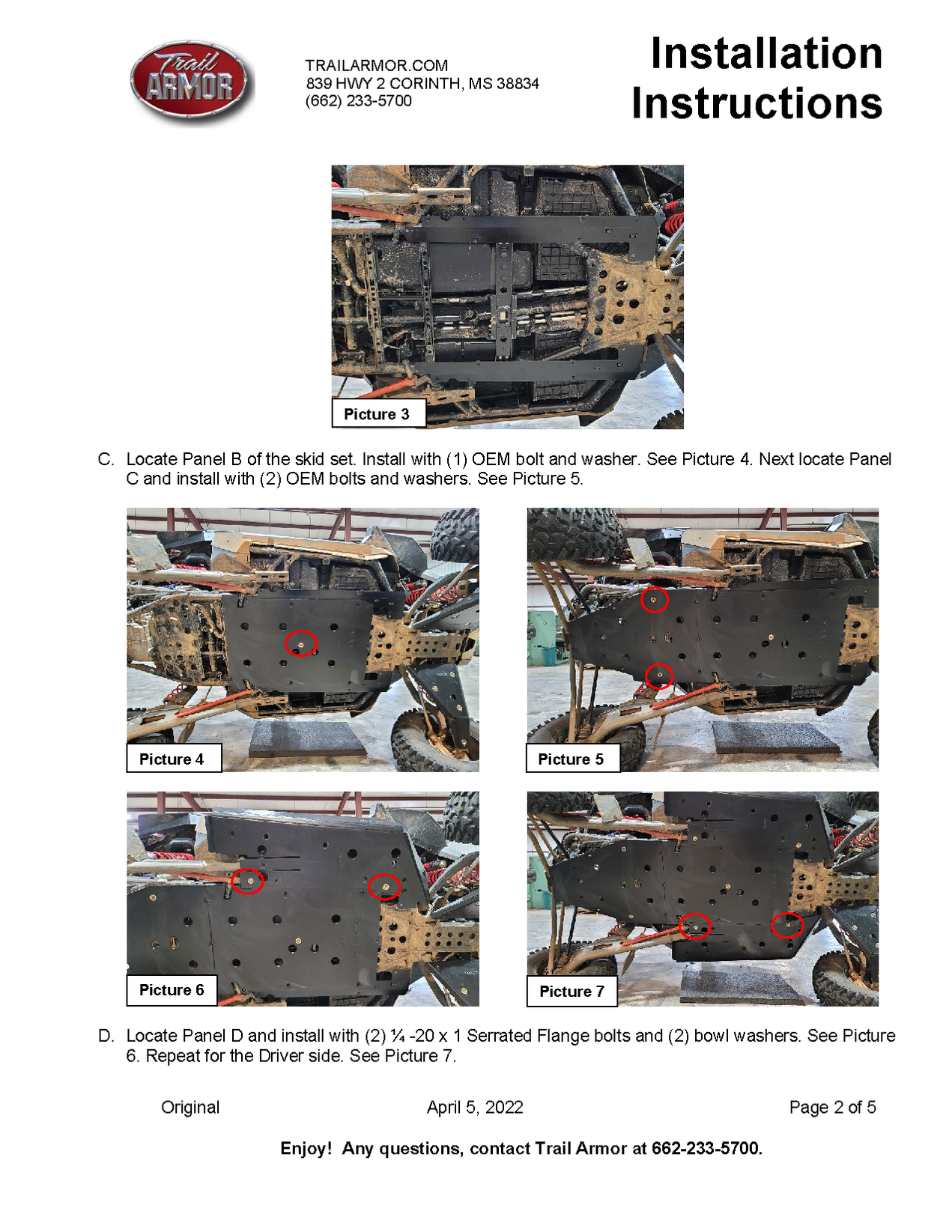 Trail ARMOR

TRAILARMOR.COM
839 HWY 2 CORINTH, MS 38834
(662) 233-5700

Installation Instructions

Picture 3

C. Locate Panel B of the skid set. Install with (1) OEM bolt and washer. See Picture 4. Next locate Panel C and install with (2) OEM bolts and washers. See Picture 5.

Picture 4

Picture 5

Picture 6

Picture 7

D. Locate Panel D and install with (2) ¼ -20 x 1 Serrated Flange bolts and (2) bowl washers. See Picture 6. Repeat for the Driver side. See Picture 7.

Original

April 5, 2022

Page 2 of 5

Enjoy! Any questions, contact Trail Armor at 662-233-5700.