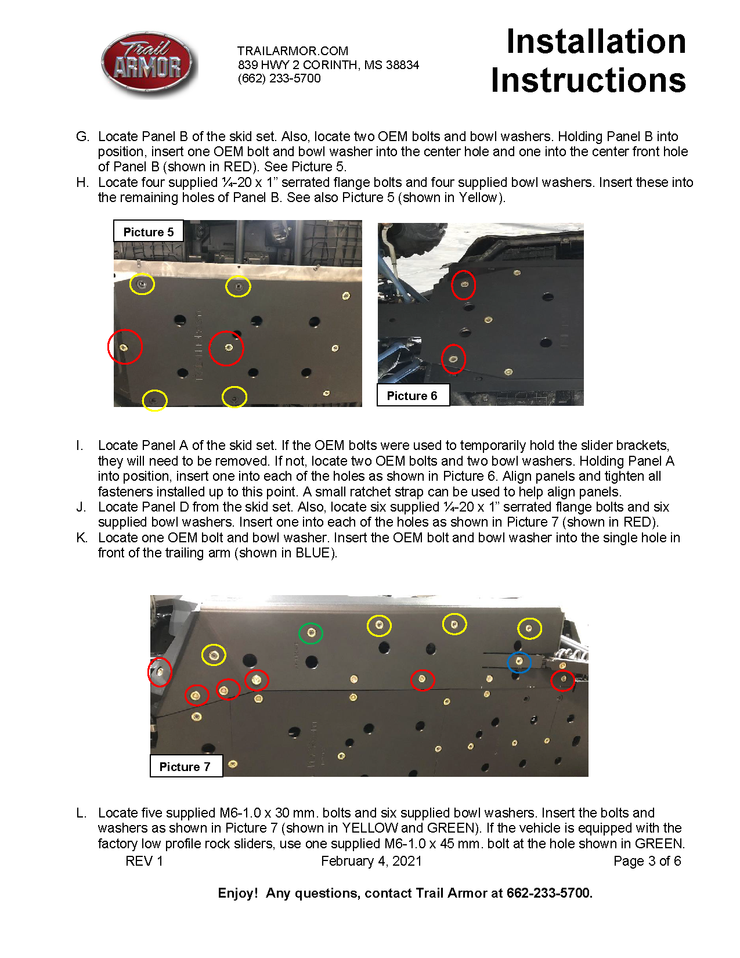 Trail ARMOR

TRAILARMOR.COM
839 HWY 2 CORINTH, MS 38834
(662) 233-5700

Installation Instructions

G. Locate Panel B of the skid set. Also, locate two OEM bolts and bowl washers. Holding Panel B into position, insert one OEM bolt and bowl washer into the center hole and one into the center front hole of Panel B (shown in RED). See Picture 5.
H. Locate four supplied ¼-20 x 1" serrated flange bolts and four supplied bowl washers. Insert these into the remaining holes of Panel B. See also Picture 5 (shown in Yellow).

Picture 5

Picture 6

I. Locate Panel A of the skid set. If the OEM bolts were used to temporarily hold the slider brackets, they will need to be removed. If not, locate two OEM bolts and two bowl washers. Holding Panel A into position, insert one into each of the holes as shown in Picture 6. Align panels and tighten all fasteners installed up to this point. A small ratchet strap can be used to help align panels.
J. Locate Panel D from the skid set. Also, locate six supplied ¼-20 x 1" serrated flange bolts and six supplied bowl washers. Insert one into each of the holes as shown in Picture 7 (shown in RED).
K. Locate one OEM bolt and bowl washer. Insert the OEM bolt and bowl washer into the single hole in front of the trailing arm (shown in BLUE).

Picture 7

L. Locate five supplied M6-1.0 x 30 mm. bolts and six supplied bowl washers. Insert the bolts and washers as shown in Picture 7 (shown in YELLOW and GREEN). If the vehicle is equipped with the factory low profile rock sliders, use one supplied M6-1.0 x 45 mm. bolt at the hole shown in GREEN.

REV 1 February 4, 2021 Page 3 of 6

Enjoy! Any questions, contact Trail Armor at 662-233-5700.