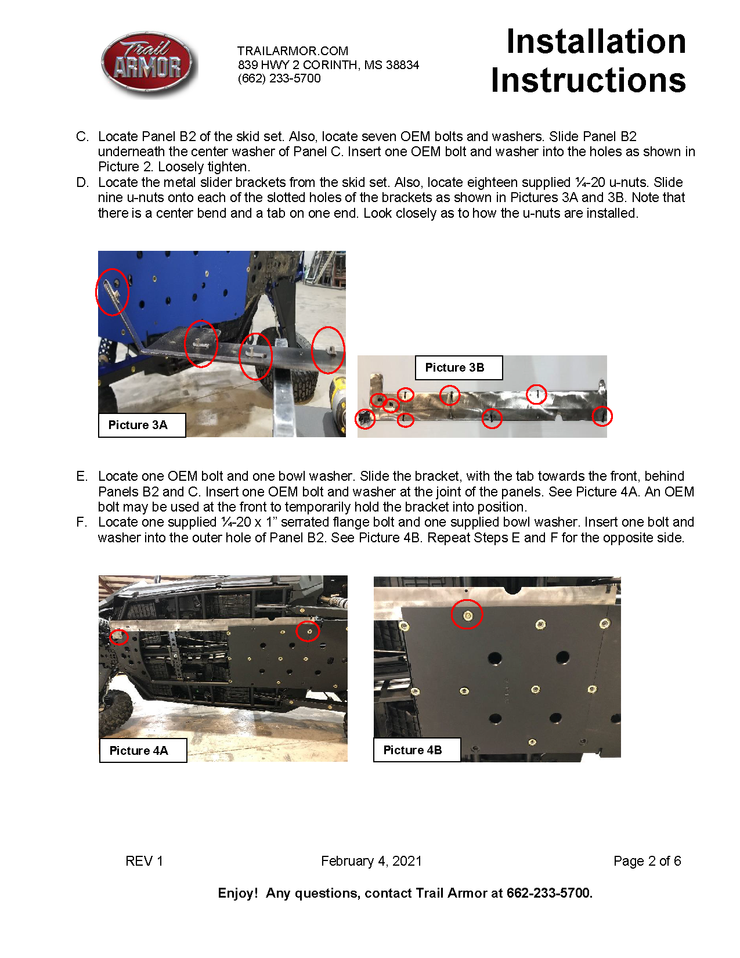 Trail ARMOR

TRAILARMOR.COM
839 HWY 2 CORINTH, MS 38834
(662) 233-5700

Installation Instructions

C. Locate Panel B2 of the skid set. Also, locate seven OEM bolts and washers. Slide Panel B2 underneath the center washer of Panel C. Insert one OEM bolt and washer into the holes as shown in Picture 2. Loosely tighten.

D. Locate the metal slider brackets from the skid set. Also, locate eighteen supplied ¼-20 u-nuts. Slide nine u-nuts onto each of the slotted holes of the brackets as shown in Pictures 3A and 3B. Note that there is a center bend and a tab on one end. Look closely as to how the u-nuts are installed.

Picture 3A

Picture 3B

E. Locate one OEM bolt and one bowl washer. Slide the bracket, with the tab towards the front, behind Panels B2 and C. Insert one OEM bolt and washer at the joint of the panels. See Picture 4A. An OEM bolt may be used at the front to temporarily hold the bracket into position.

F. Locate one supplied ¼-20 x 1" serrated flange bolt and one supplied bowl washer. Insert one bolt and washer into the outer hole of Panel B2. See Picture 4B. Repeat Steps E and F for the opposite side.

Picture 4A

Picture 4B

REV 1 February 4, 2021 Page 2 of 6

Enjoy! Any questions, contact Trail Armor at 662-233-5700.