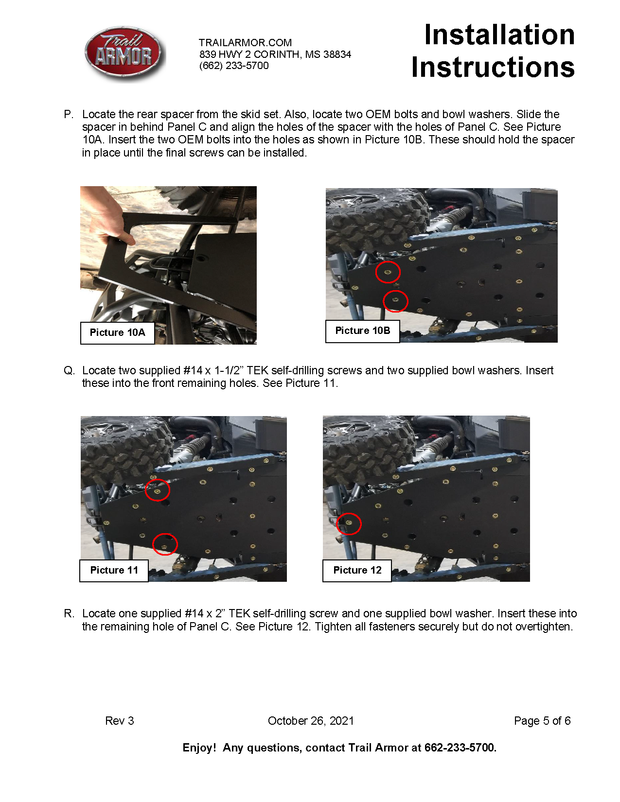 Trail ARMOR

TRAILARMOR.COM
839 HWY 2 CORINTH, MS 38834
(662) 233-5700

Installation Instructions

P. Locate the rear spacer from the skid set. Also, locate two OEM bolts and bowl washers. Slide the spacer in behind Panel C and align the holes of the spacer with the holes of Panel C. See Picture 10A. Insert the two OEM bolts into the holes as shown in Picture 10B. These should hold the spacer in place until the final screws can be installed.

Picture 10A

Picture 10B

Q. Locate two supplied #14 x 1-1/2" TEK self-drilling screws and two supplied bowl washers. Insert these into the front remaining holes. See Picture 11.

Picture 11

Picture 12

R. Locate one supplied #14 x 2" TEK self-drilling screw and one supplied bowl washer. Insert these into the remaining hole of Panel C. See Picture 12. Tighten all fasteners securely but do not overtighten.

Rev 3 October 26, 2021 Page 5 of 6

Enjoy! Any questions, contact Trail Armor at 662-233-5700.