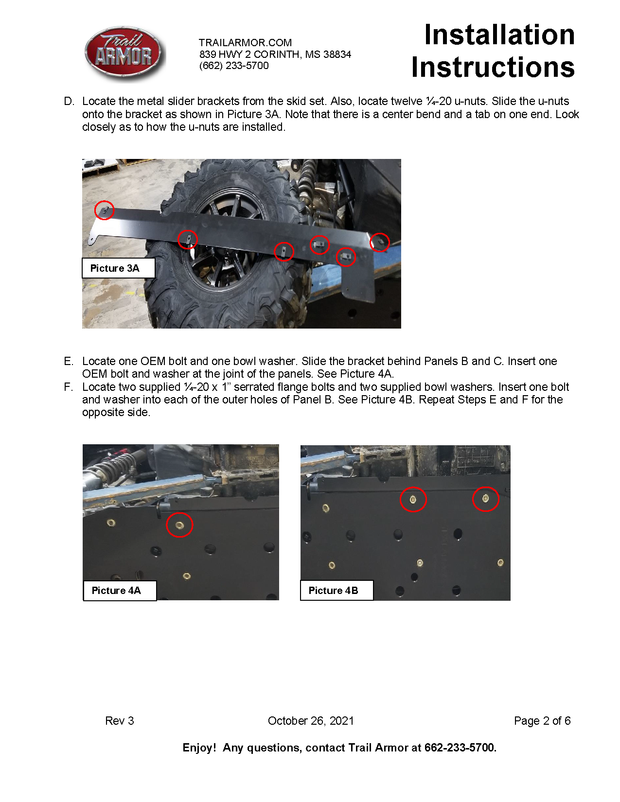 Trail ARMOR

TRAILARMOR.COM
839 HWY 2 CORINTH, MS 38834
(662) 233-5700

Installation Instructions

D. Locate the metal slider brackets from the skid set. Also, locate twelve ¼-20 u-nuts. Slide the u-nuts onto the bracket as shown in Picture 3A. Note that there is a center bend and a tab on one end. Look closely as to how the u-nuts are installed.

Picture 3A

E. Locate one OEM bolt and one bowl washer. Slide the bracket behind Panels B and C. Insert one OEM bolt and washer at the joint of the panels. See Picture 4A.
F. Locate two supplied ¼-20 x 1" serrated flange bolts and two supplied bowl washers. Insert one bolt and washer into each of the outer holes of Panel B. See Picture 4B. Repeat Steps E and F for the opposite side.

Picture 4A

Picture 4B

Rev 3

October 26, 2021

Page 2 of 6

Enjoy! Any questions, contact Trail Armor at 662-233-5700.