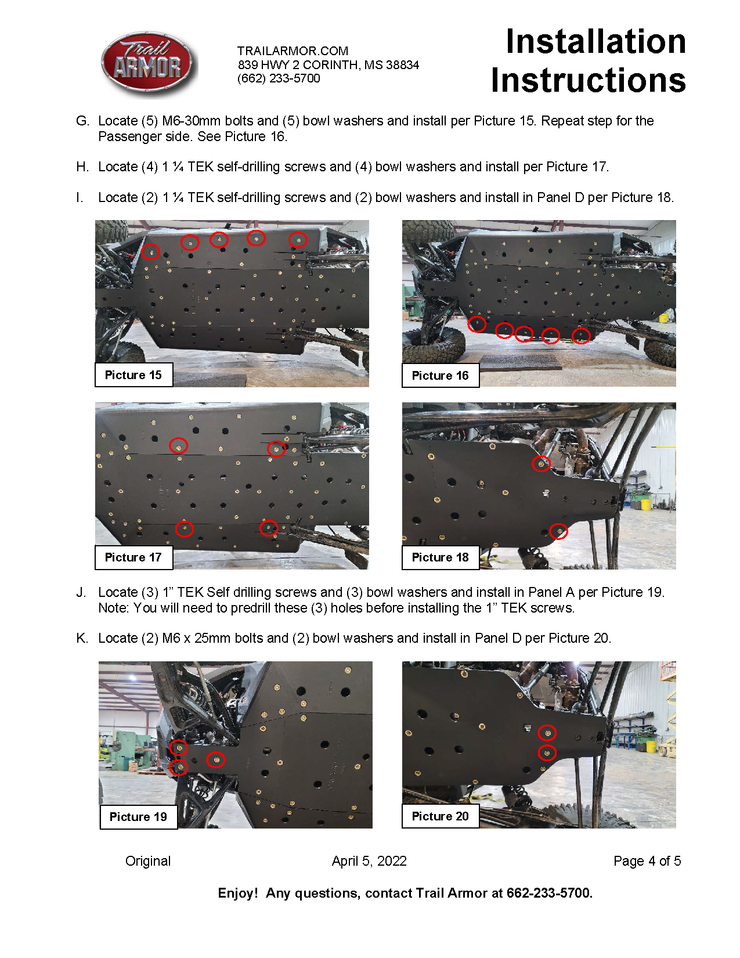 Trail ARMOR

TRAILARMOR.COM
839 HWY 2 CORINTH, MS 38834
(662) 233-5700

Installation Instructions

G. Locate (5) M6-30mm bolts and (5) bowl washers and install per Picture 15. Repeat step for the Passenger side. See Picture 16.

H. Locate (4) 1 ¼ TEK self-drilling screws and (4) bowl washers and install per Picture 17.

I. Locate (2) 1 ¼ TEK self-drilling screws and (2) bowl washers and install in Panel D per Picture 18.

Picture 15

Picture 16

Picture 17

Picture 18

J. Locate (3) 1" TEK Self drilling screws and (3) bowl washers and install in Panel A per Picture 19. Note: You will need to predrill these (3) holes before installing the 1" TEK screws.

K. Locate (2) M6 x 25mm bolts and (2) bowl washers and install in Panel D per Picture 20.

Picture 19

Picture 20

Original April 5, 2022 Page 4 of 5

Enjoy! Any questions, contact Trail Armor at 662-233-5700.