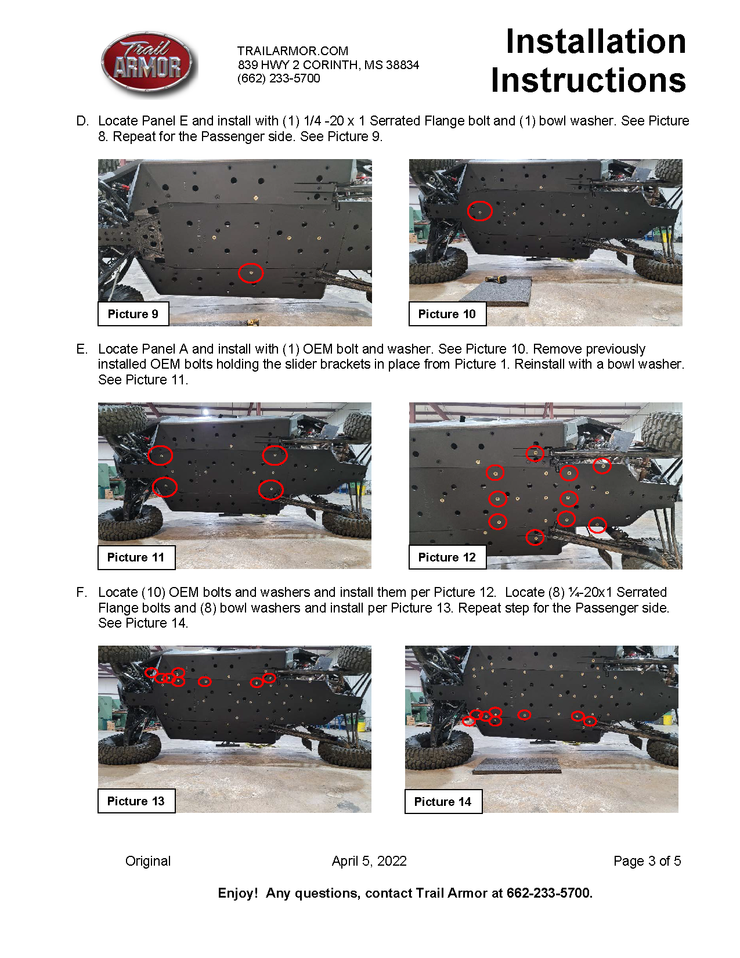 Trail ARMOR

TRAILARMOR.COM
839 HWY 2 CORINTH, MS 38834
(662) 233-5700

Installation Instructions

D. Locate Panel E and install with (1) 1/4 -20 x 1 Serrated Flange bolt and (1) bowl washer. See Picture 8. Repeat for the Passenger side. See Picture 9.

Picture 9

Picture 10

E. Locate Panel A and install with (1) OEM bolt and washer. See Picture 10. Remove previously installed OEM bolts holding the slider brackets in place from Picture 1. Reinstall with a bowl washer. See Picture 11.

Picture 11

Picture 12

F. Locate (10) OEM bolts and washers and install them per Picture 12. Locate (8) ¼-20x1 Serrated Flange bolts and (8) bowl washers and install per Picture 13. Repeat step for the Passenger side. See Picture 14.

Picture 13

Picture 14

Original

April 5, 2022

Page 3 of 5

Enjoy! Any questions, contact Trail Armor at 662-233-5700.