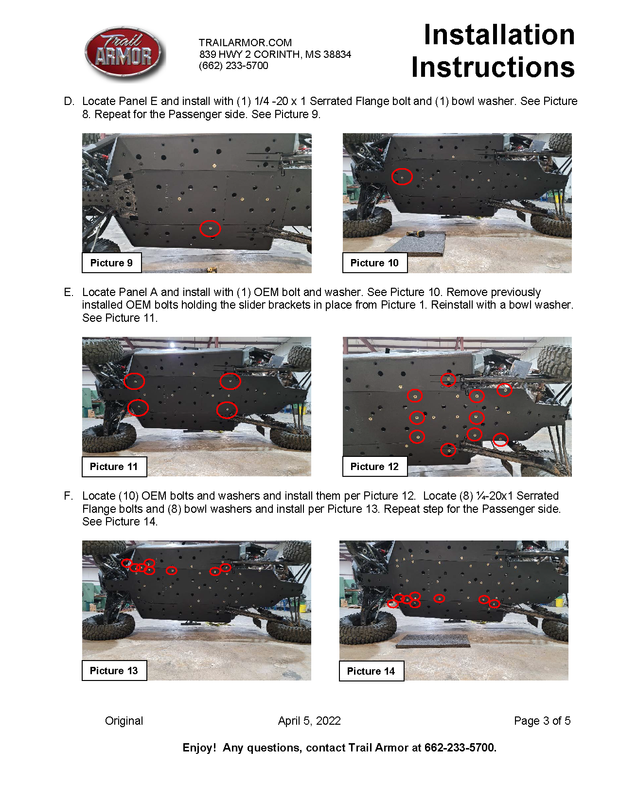 Trail ARMOR

TRAILARMOR.COM
839 HWY 2 CORINTH, MS 38834
(662) 233-5700

Installation Instructions

D. Locate Panel E and install with (1) 1/4 -20 x 1 Serrated Flange bolt and (1) bowl washer. See Picture 8. Repeat for the Passenger side. See Picture 9.

Picture 9

Picture 10

E. Locate Panel A and install with (1) OEM bolt and washer. See Picture 10. Remove previously installed OEM bolts holding the slider brackets in place from Picture 1. Reinstall with a bowl washer. See Picture 11.

Picture 11

Picture 12

F. Locate (10) OEM bolts and washers and install them per Picture 12. Locate (8) ¼-20x1 Serrated Flange bolts and (8) bowl washers and install per Picture 13. Repeat step for the Passenger side. See Picture 14.

Picture 13

Picture 14

Original April 5, 2022 Page 3 of 5

Enjoy! Any questions, contact Trail Armor at 662-233-5700.