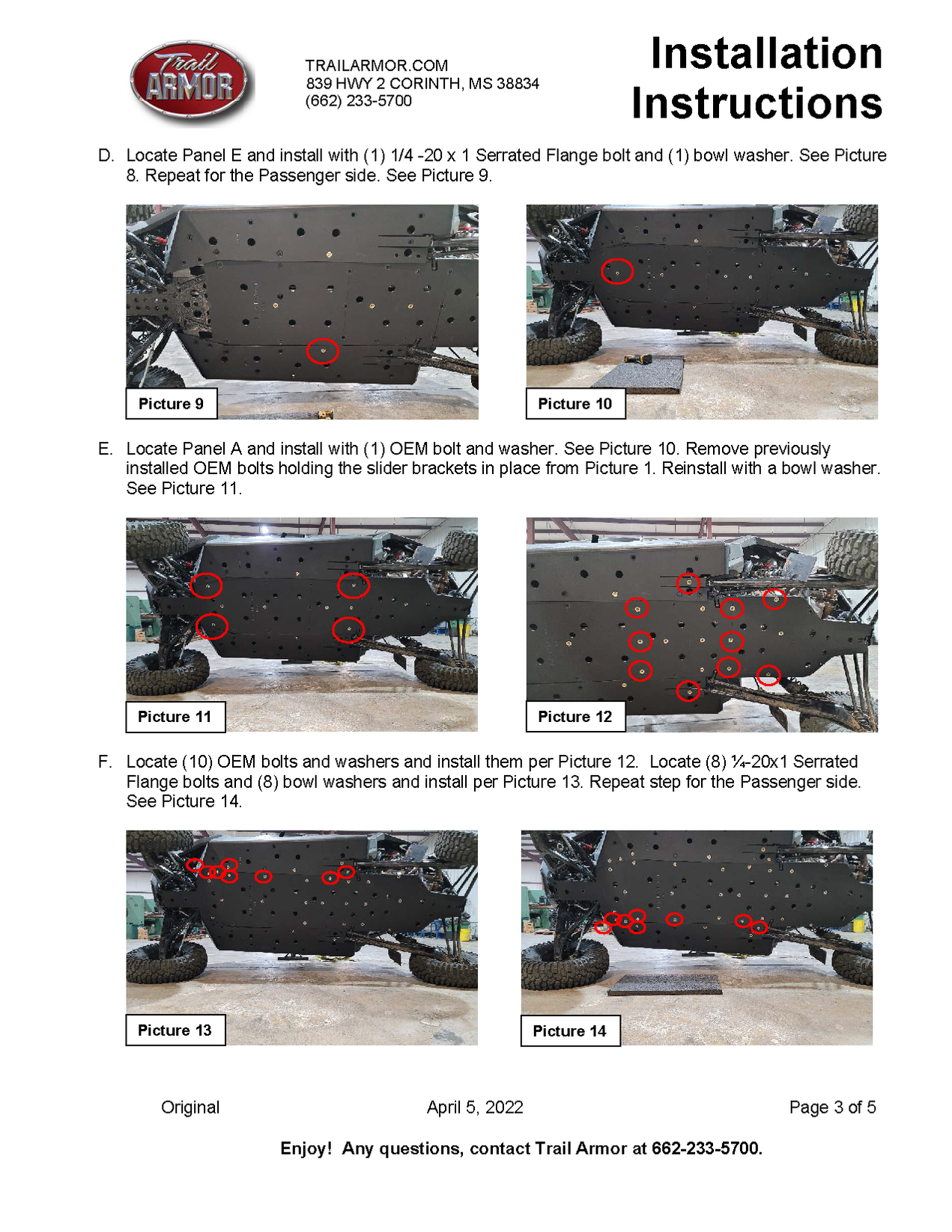 Trail ARMOR

TRAILARMOR.COM
839 HWY 2 CORINTH, MS 38834
(662) 233-5700

Installation Instructions

D. Locate Panel E and install with (1) 1/4 -20 x 1 Serrated Flange bolt and (1) bowl washer. See Picture 8. Repeat for the Passenger side. See Picture 9.

Picture 9

Picture 10

E. Locate Panel A and install with (1) OEM bolt and washer. See Picture 10. Remove previously installed OEM bolts holding the slider brackets in place from Picture 1. Reinstall with a bowl washer. See Picture 11.

Picture 11

Picture 12

F. Locate (10) OEM bolts and washers and install them per Picture 12. Locate (8) ¼-20x1 Serrated Flange bolts and (8) bowl washers and install per Picture 13. Repeat step for the Passenger side. See Picture 14.

Picture 13

Picture 14

Original April 5, 2022 Page 3 of 5

Enjoy! Any questions, contact Trail Armor at 662-233-5700.