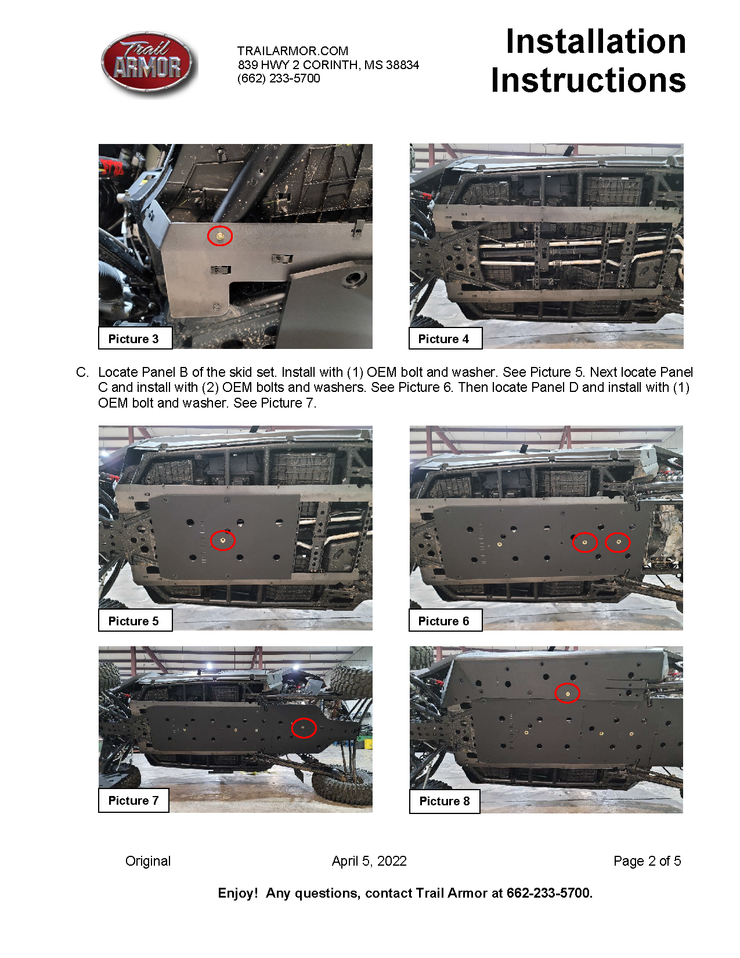 Trail ARMOR

TRAILARMOR.COM
839 HWY 2 CORINTH, MS 38834
(662) 233-5700

Installation Instructions

Picture 3

Picture 4

C. Locate Panel B of the skid set. Install with (1) OEM bolt and washer. See Picture 5. Next locate Panel C and install with (2) OEM bolts and washers. See Picture 6. Then locate Panel D and install with (1) OEM bolt and washer. See Picture 7.

Picture 5

Picture 6

Picture 7

Picture 8

Original

April 5, 2022

Page 2 of 5

Enjoy! Any questions, contact Trail Armor at 662-233-5700.