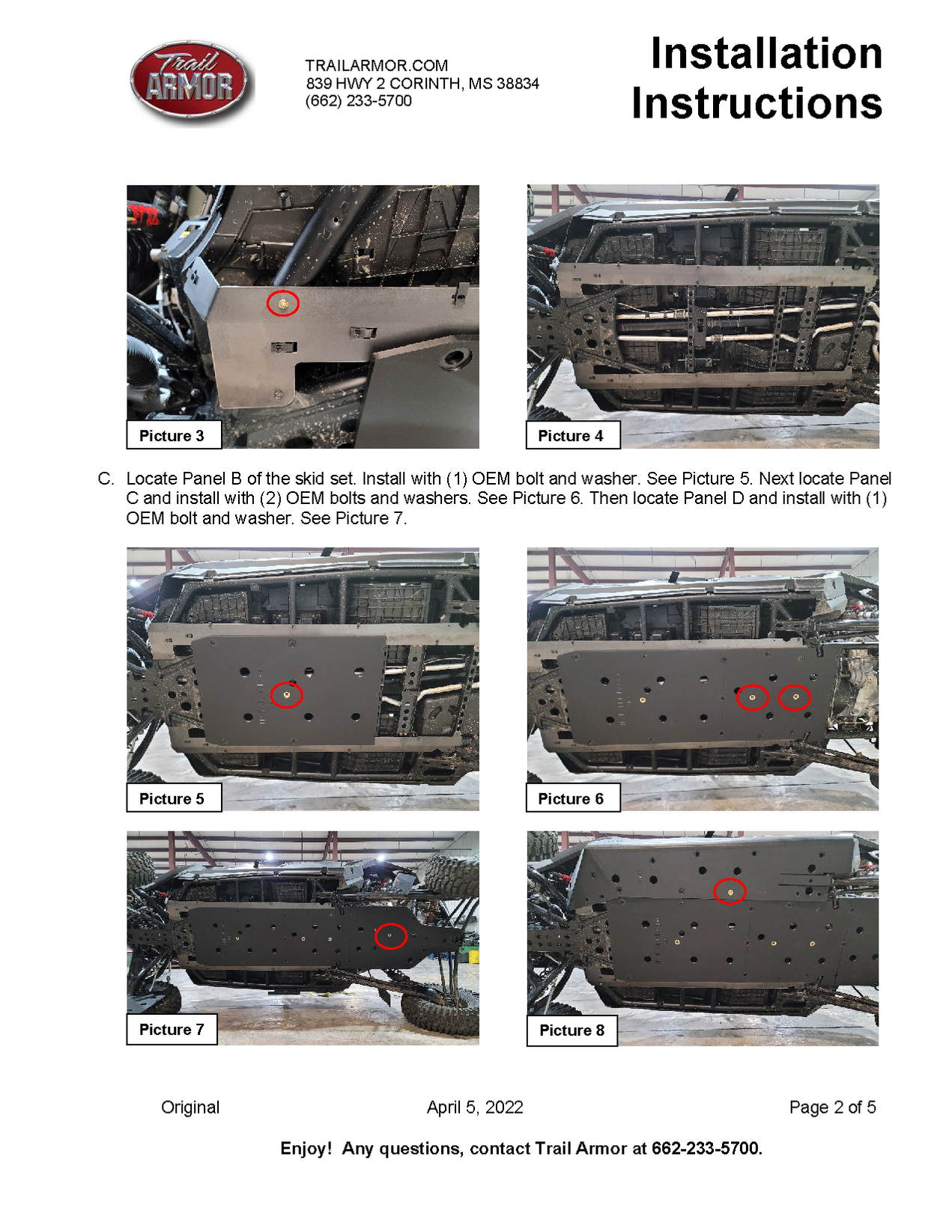 Trail ARMOR

TRAILARMOR.COM
839 HWY 2 CORINTH, MS 38834
(662) 233-5700

Installation Instructions

Picture 3

Picture 4

C. Locate Panel B of the skid set. Install with (1) OEM bolt and washer. See Picture 5. Next locate Panel C and install with (2) OEM bolts and washers. See Picture 6. Then locate Panel D and install with (1) OEM bolt and washer. See Picture 7.

Picture 5

Picture 6

Picture 7

Picture 8

Original April 5, 2022 Page 2 of 5

Enjoy! Any questions, contact Trail Armor at 662-233-5700.