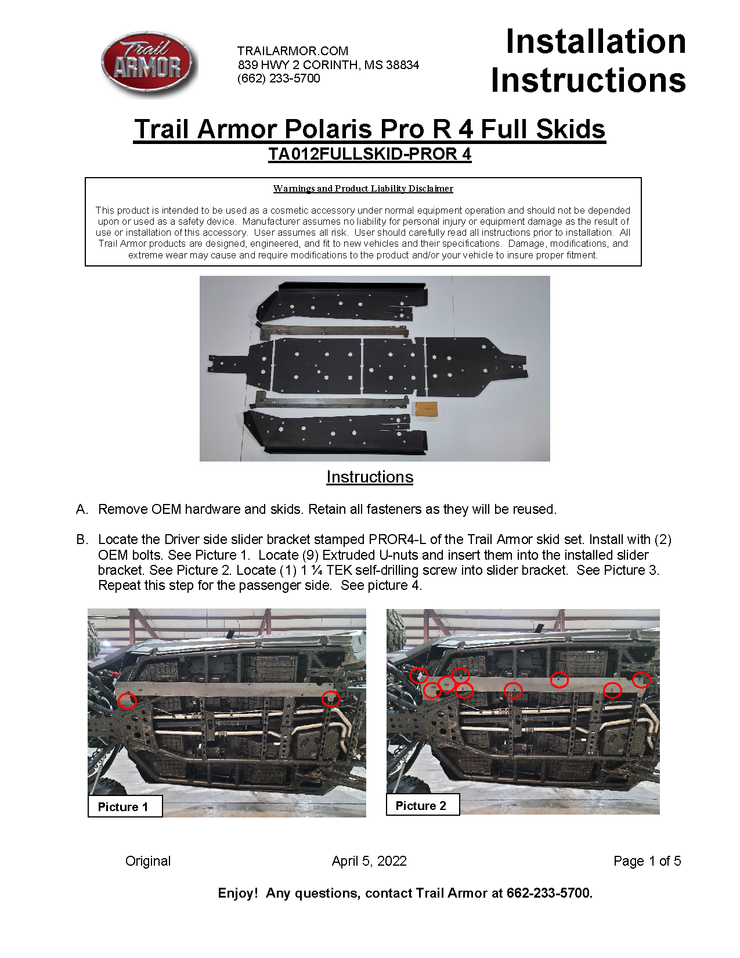 Trail ARMOR

TRAILARMOR.COM
839 HWY 2 CORINTH, MS 38834
(662) 233-5700

Installation Instructions

Trail Armor Polaris Pro R 4 Full Skids
TA012FULLSKID-PROR 4

Warnings and Product Liability Disclaimer

This product is intended to be used as a cosmetic accessory under normal equipment operation and should not be depended upon or used as a safety device. Manufacturer assumes no liability for personal injury or equipment damage as the result of use or installation of this accessory. User assumes all risk. User should carefully read all instructions prior to installation. All Trail Armor products are designed, engineered, and fit to new vehicles and their specifications. Damage, modifications, and extreme wear may cause and require modifications to the product and/or your vehicle to insure proper fitment.

Instructions

A. Remove OEM hardware and skids. Retain all fasteners as they will be reused.

B. Locate the Driver side slider bracket stamped PROR4-L of the Trail Armor skid set. Install with (2) OEM bolts. See Picture 1. Locate (9) Extruded U-nuts and insert them into the installed slider bracket. See Picture 2. Locate (1) 1 ¼ TEK self-drilling screw into slider bracket. See Picture 3. Repeat this step for the passenger side. See picture 4.

Picture 1

Picture 2

Original April 5, 2022 Page 1 of 5

Enjoy! Any questions, contact Trail Armor at 662-233-5700.