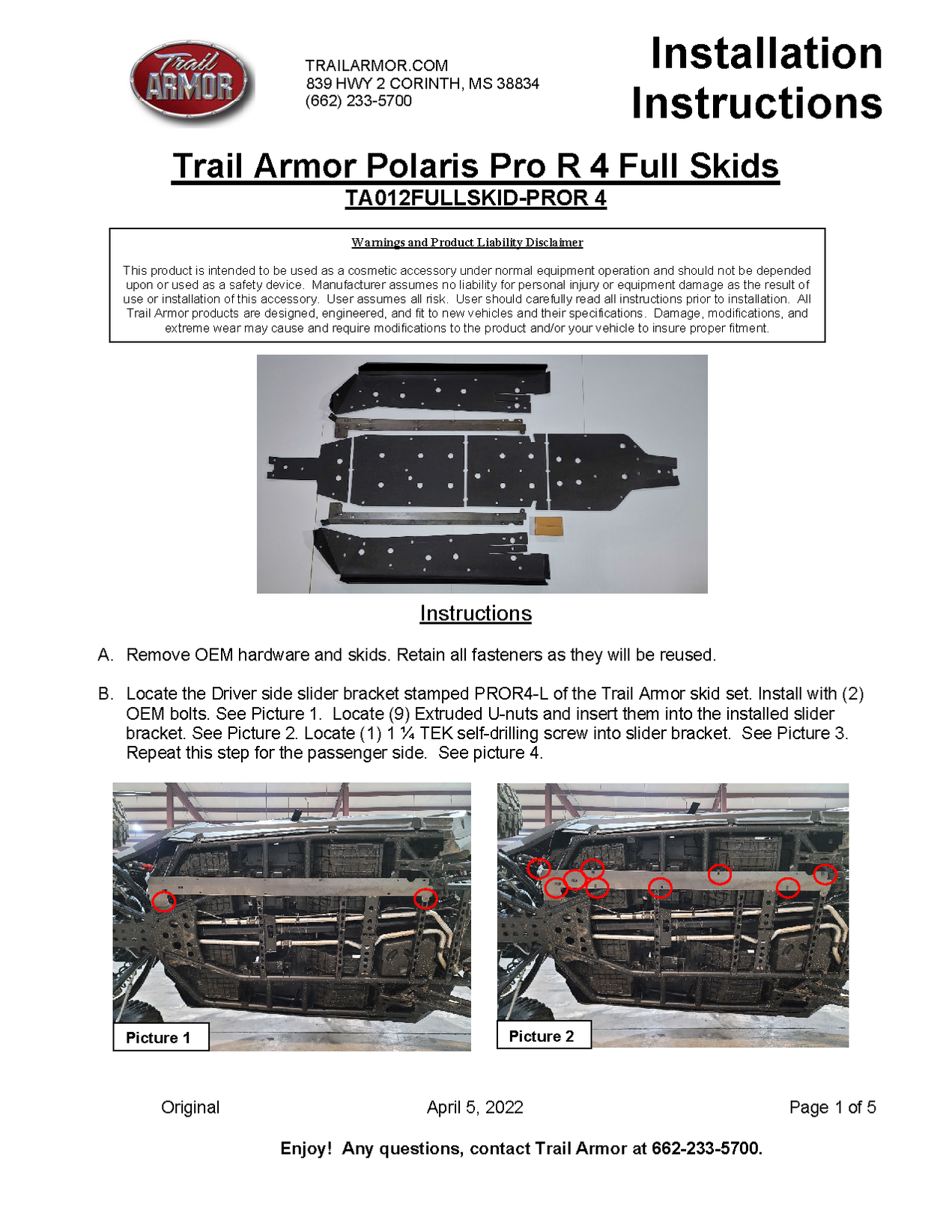 Trail ARMOR

TRAILARMOR.COM
839 HWY 2 CORINTH, MS 38834
(662) 233-5700

Installation Instructions

Trail Armor Polaris Pro R 4 Full Skids
TA012FULLSKID-PROR 4

Warnings and Product Liability Disclaimer

This product is intended to be used as a cosmetic accessory under normal equipment operation and should not be depended upon or used as a safety device. Manufacturer assumes no liability for personal injury or equipment damage as the result of use or installation of this accessory. User assumes all risk. User should carefully read all instructions prior to installation. All Trail Armor products are designed, engineered, and fit to new vehicles and their specifications. Damage, modifications, and extreme wear may cause and require modifications to the product and/or your vehicle to insure proper fitment.

Instructions

A. Remove OEM hardware and skids. Retain all fasteners as they will be reused.

B. Locate the Driver side slider bracket stamped PROR4-L of the Trail Armor skid set. Install with (2) OEM bolts. See Picture 1. Locate (9) Extruded U-nuts and insert them into the installed slider bracket. See Picture 2. Locate (1) 1 ¼ TEK self-drilling screw into slider bracket. See Picture 3. Repeat this step for the passenger side. See picture 4.

Picture 1

Picture 2

Original April 5, 2022 Page 1 of 5

Enjoy! Any questions, contact Trail Armor at 662-233-5700.