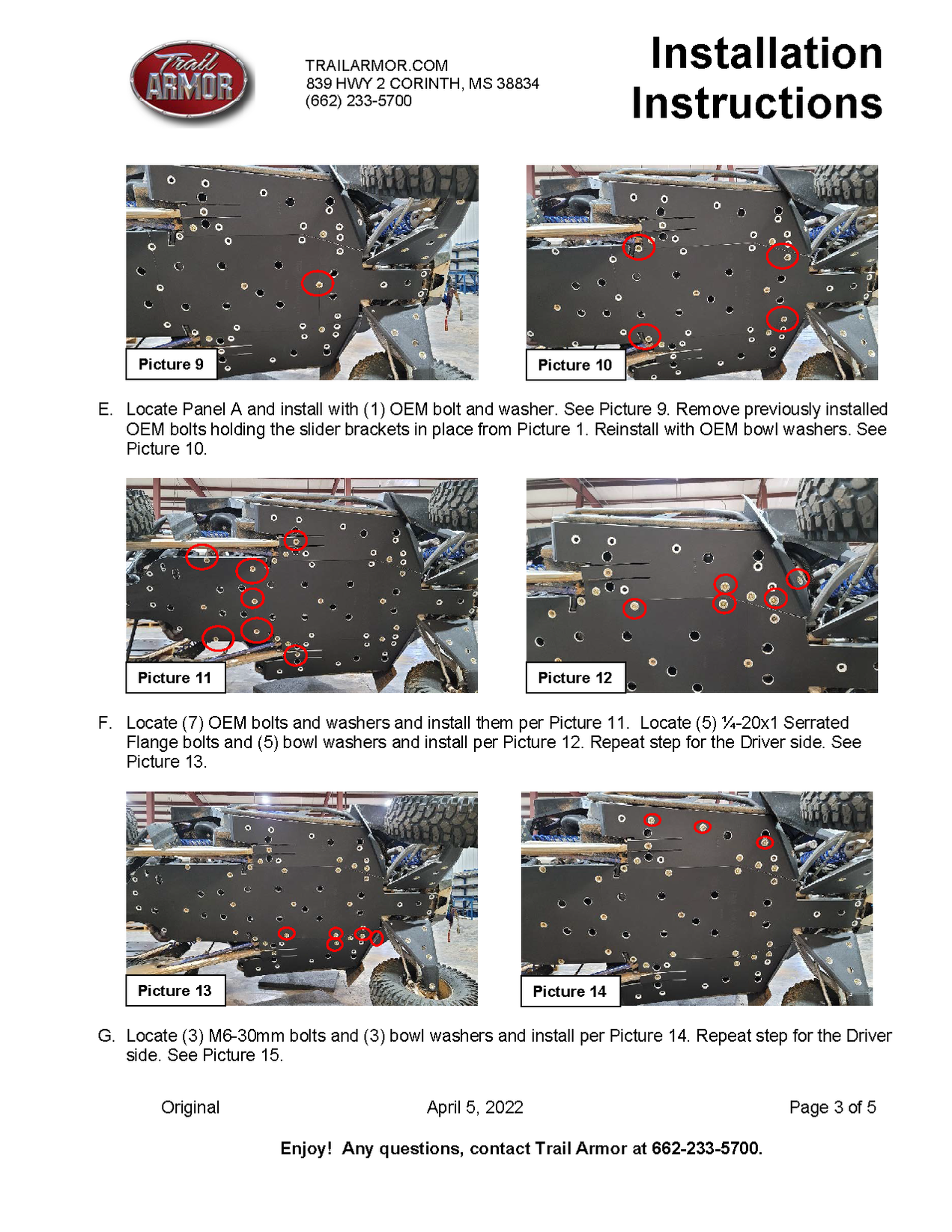 Trail ARMOR

TRAILARMOR.COM
839 HWY 2 CORINTH, MS 38834
(662) 233-5700

Installation Instructions

Picture 9

Picture 10

E. Locate Panel A and install with (1) OEM bolt and washer. See Picture 9. Remove previously installed OEM bolts holding the slider brackets in place from Picture 1. Reinstall with OEM bowl washers. See Picture 10.

Picture 11

Picture 12

F. Locate (7) OEM bolts and washers and install them per Picture 11. Locate (5) ¼-20x1 Serrated Flange bolts and (5) bowl washers and install per Picture 12. Repeat step for the Driver side. See Picture 13.

Picture 13

Picture 14

G. Locate (3) M6-30mm bolts and (3) bowl washers and install per Picture 14. Repeat step for the Driver side. See Picture 15.

Original

April 5, 2022

Page 3 of 5

Enjoy! Any questions, contact Trail Armor at 662-233-5700.